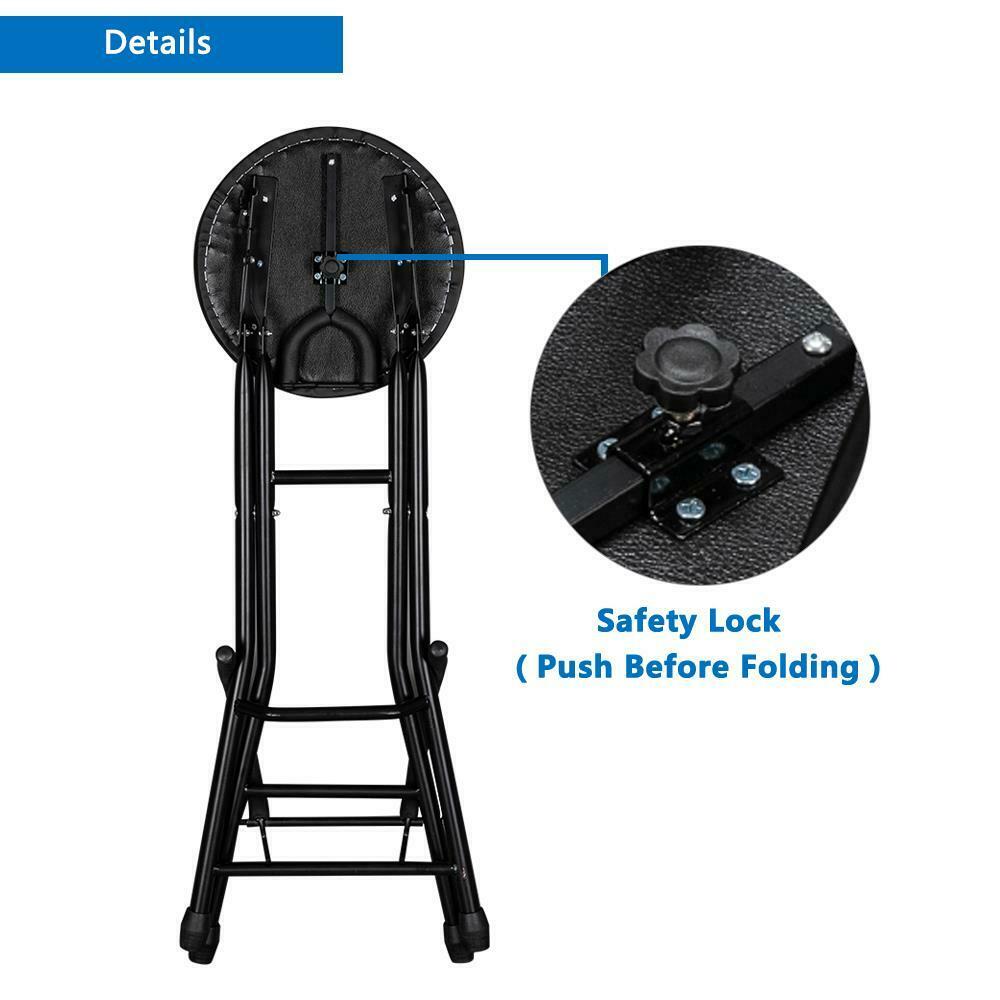 Details

Safety Lock
( Push Before Folding )