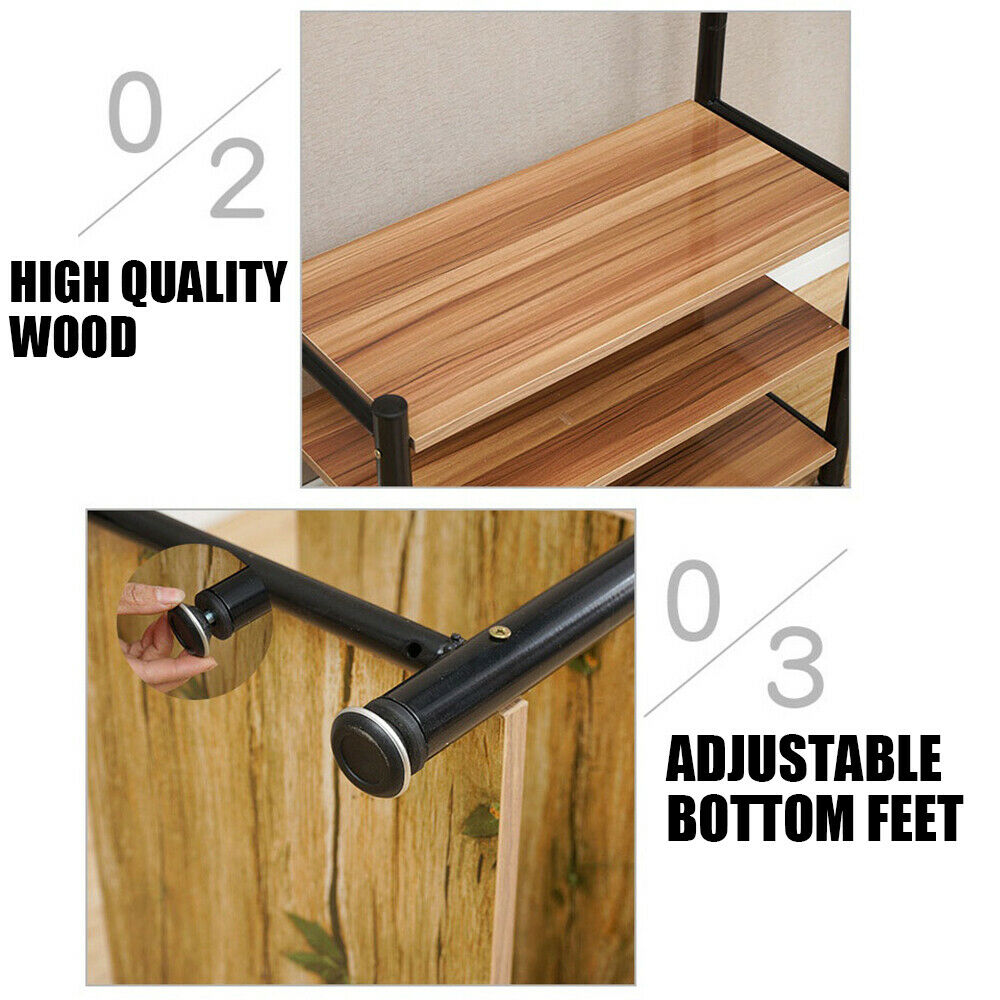 02
HIGH QUALITY WOOD

03
ADJUSTABLE BOTTOM FEET