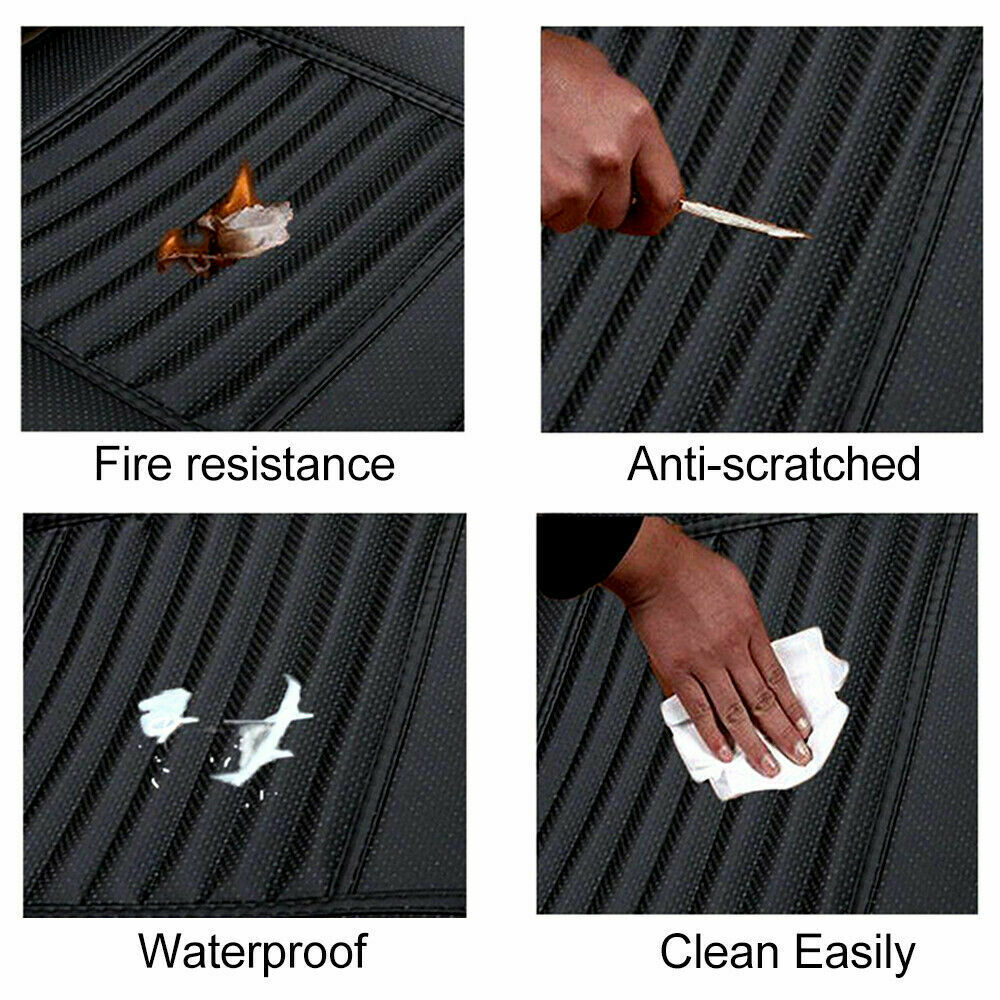 Fire resistance

Anti-scratched

Waterproof

Clean Easily