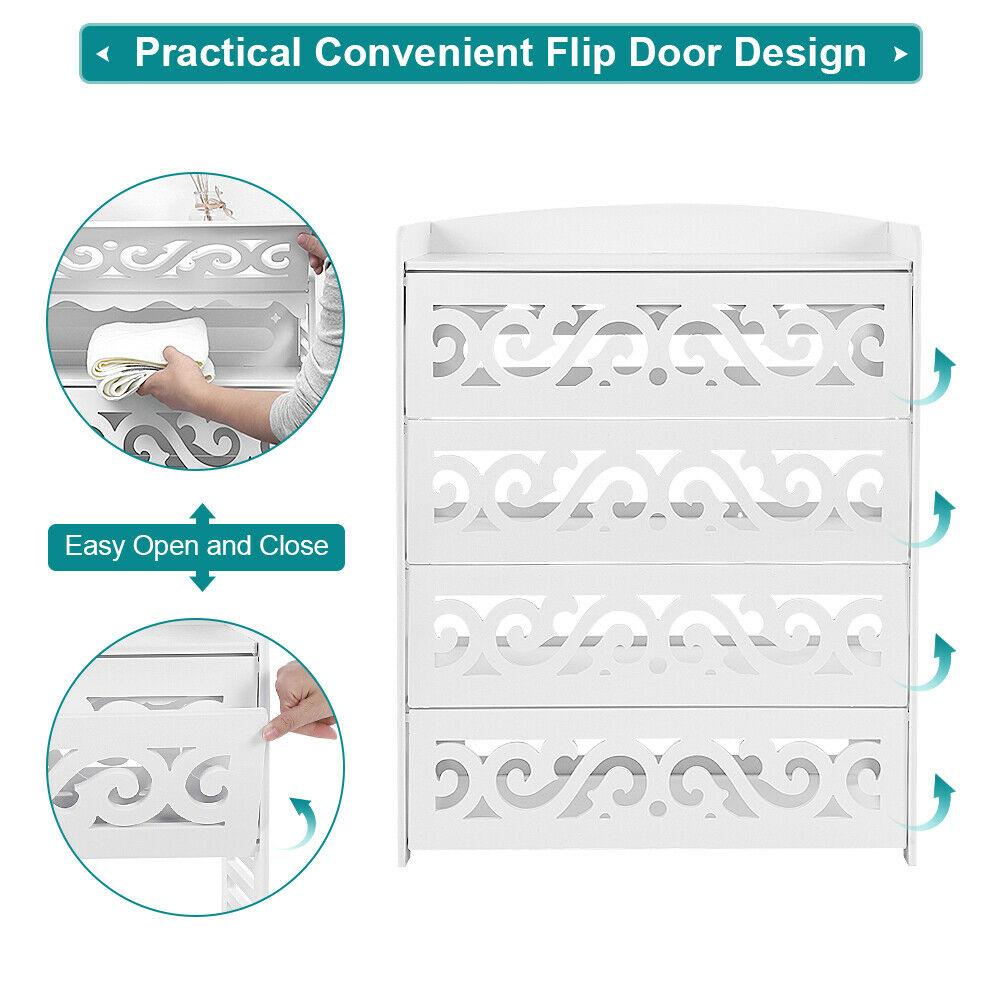 Practical Convenient Flip Door Design

Easy Open and Close