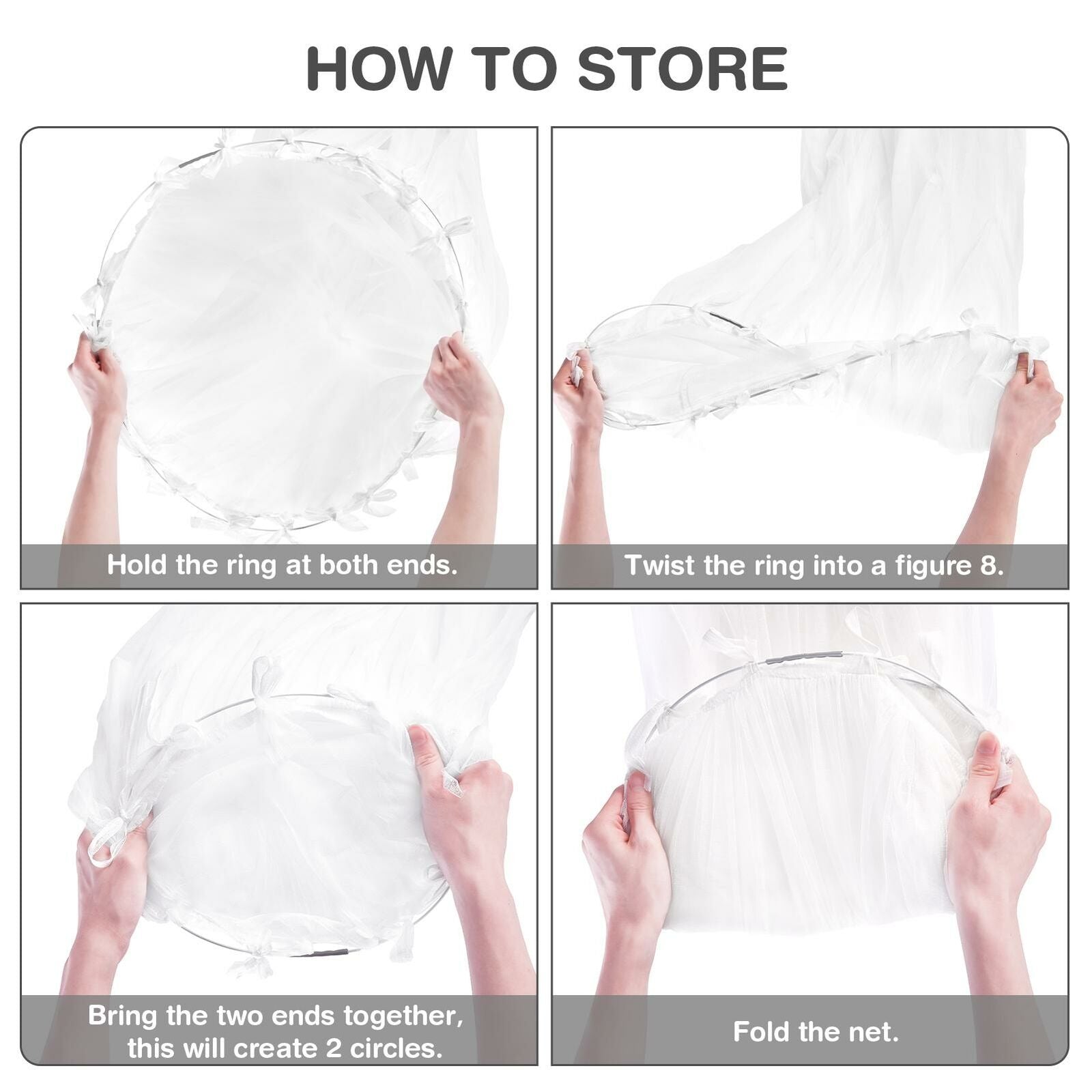 HOW TO STORE

Hold the ring at both ends.

Twist the ring into a figure 8.

Bring the two ends together, this will create 2 circles.

Fold the net.