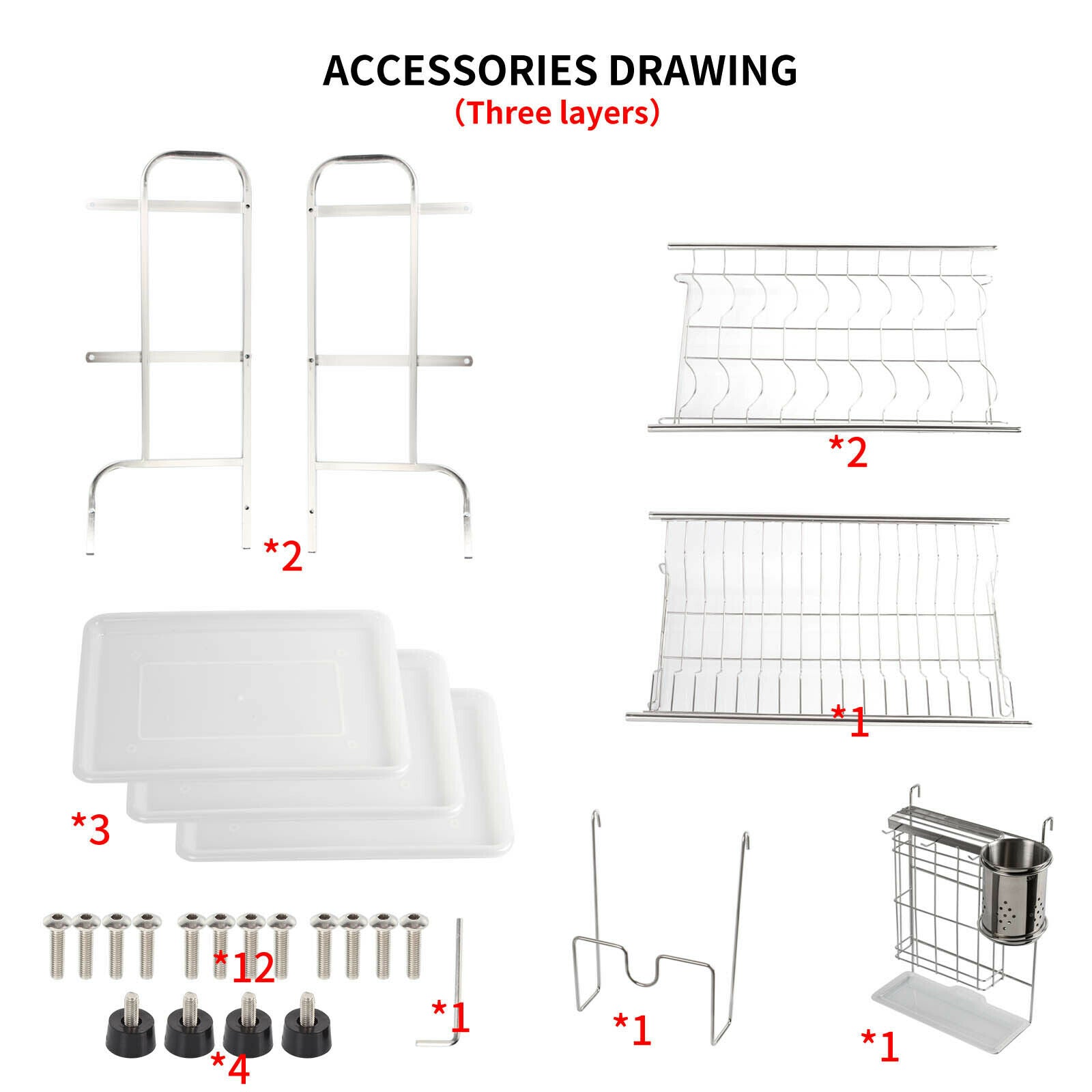 ACCESSORIES DRAWING
(Three layers)

*2

*2

*1

*3

*12

*1

*4

*1

*1