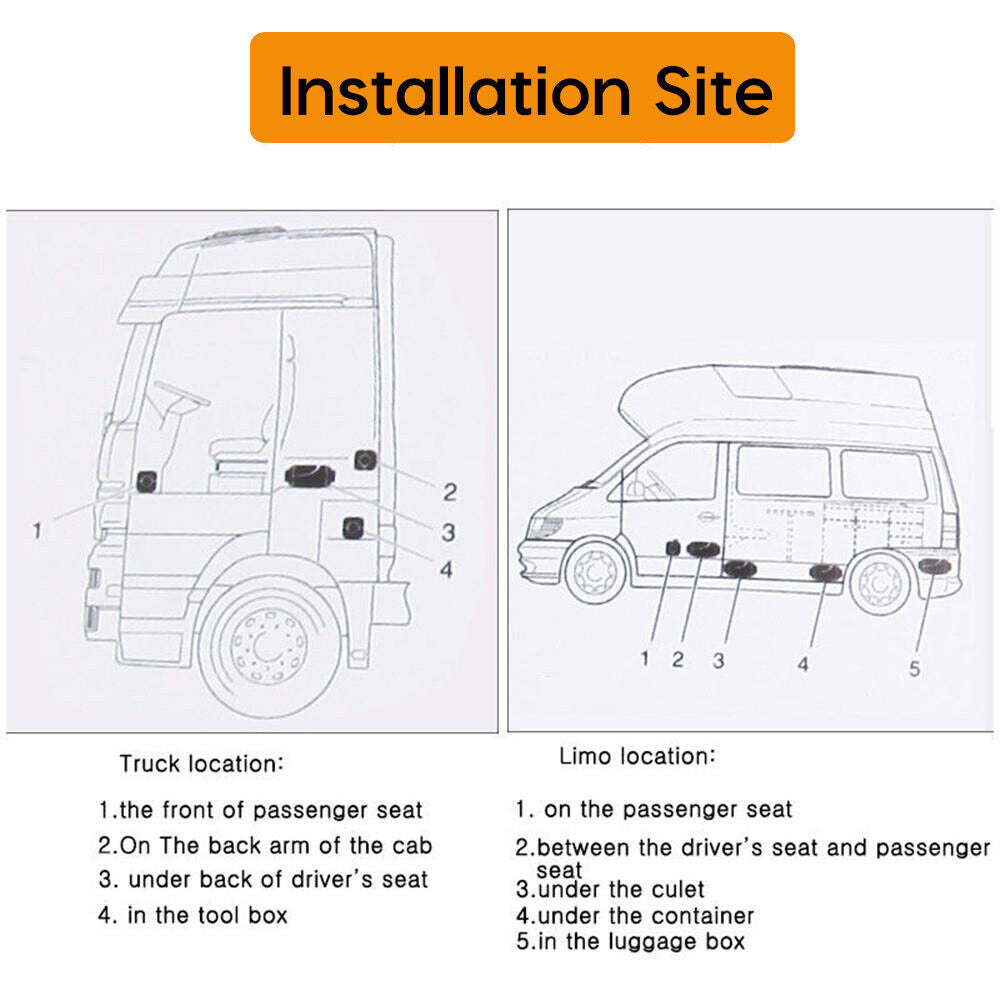 Installation Site

1
2
3
4

1 2 3 4 5

Truck location:

1.the front of passenger seat
2.On The back arm of the cab
3. under back of driver's seat
4. in the tool box

Limo location:

1. on the passenger seat
2.between the driver's seat and passenger seat
3.under the culet
4.under the container
5.in the luggage box