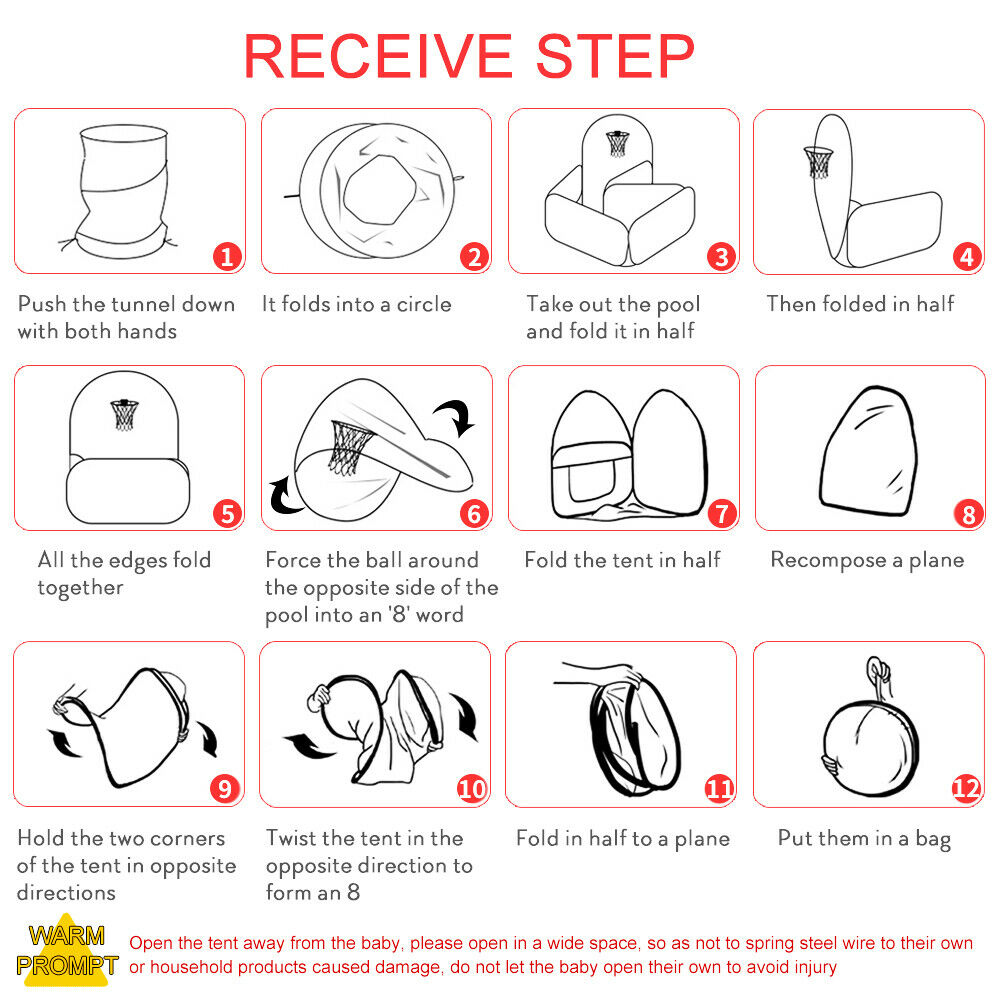 RECEIVE STEP

1
Push the tunnel down with both hands

2
It folds into a circle

3
Take out the pool and fold it in half

4
Then folded in half

5
All the edges fold together

6
Force the ball around the opposite side of the pool into an '8' word

7
Fold the tent in half

8
Recompose a plane

9
Hold the two corners of the tent in opposite directions

10
Twist the tent in the opposite direction to form an 8

11
Fold in half to a plane

12
Put them in a bag

WARM PROMPT
Open the tent away from the baby, please open in a wide space, so as not to spring steel wire to their own or household products caused damage, do not let the baby open their own to avoid injury