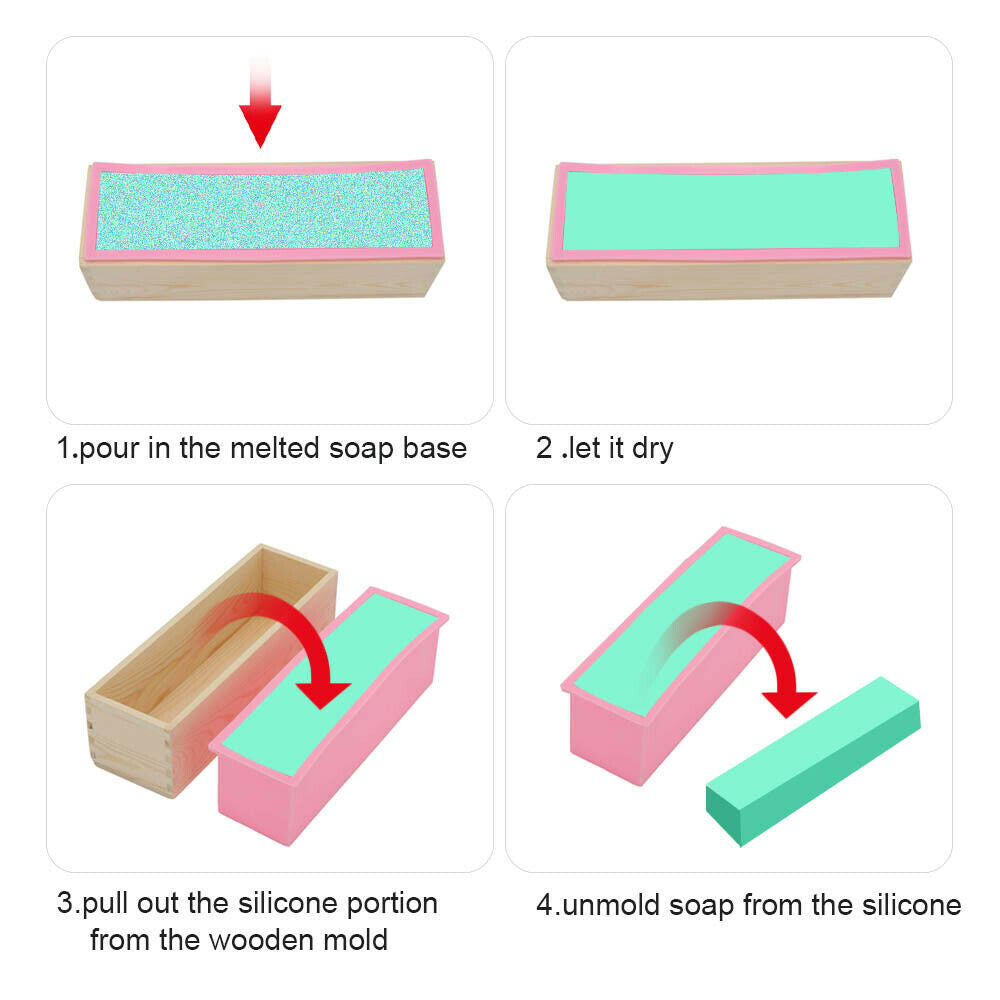 1.pour in the melted soap base

2 .let it dry

3.pull out the silicone portion from the wooden mold

4.unmold soap from the silicone