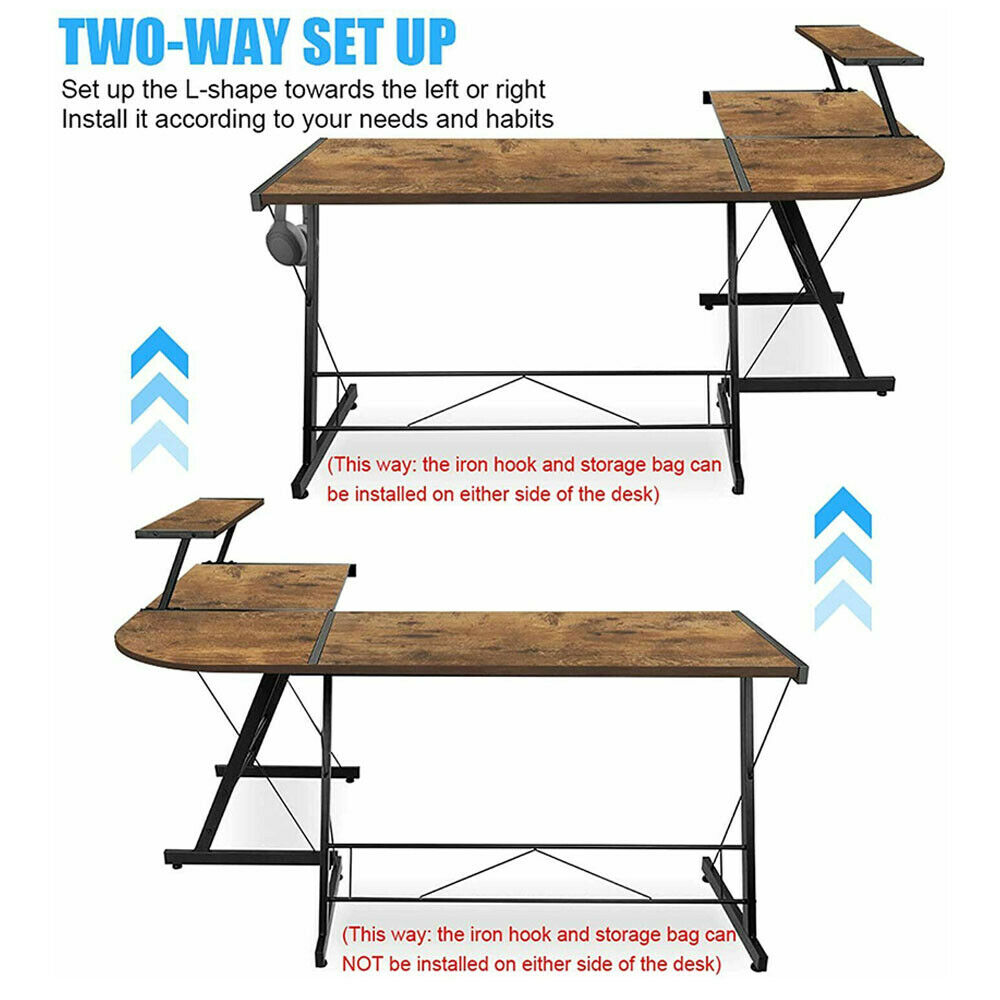 TWO-WAY SET UP

Set up the L-shape towards the left or right
Install it according to your needs and habits

(This way: the iron hook and storage bag can be installed on either side of the desk)

(This way: the iron hook and storage bag can NOT be installed on either side of the desk)