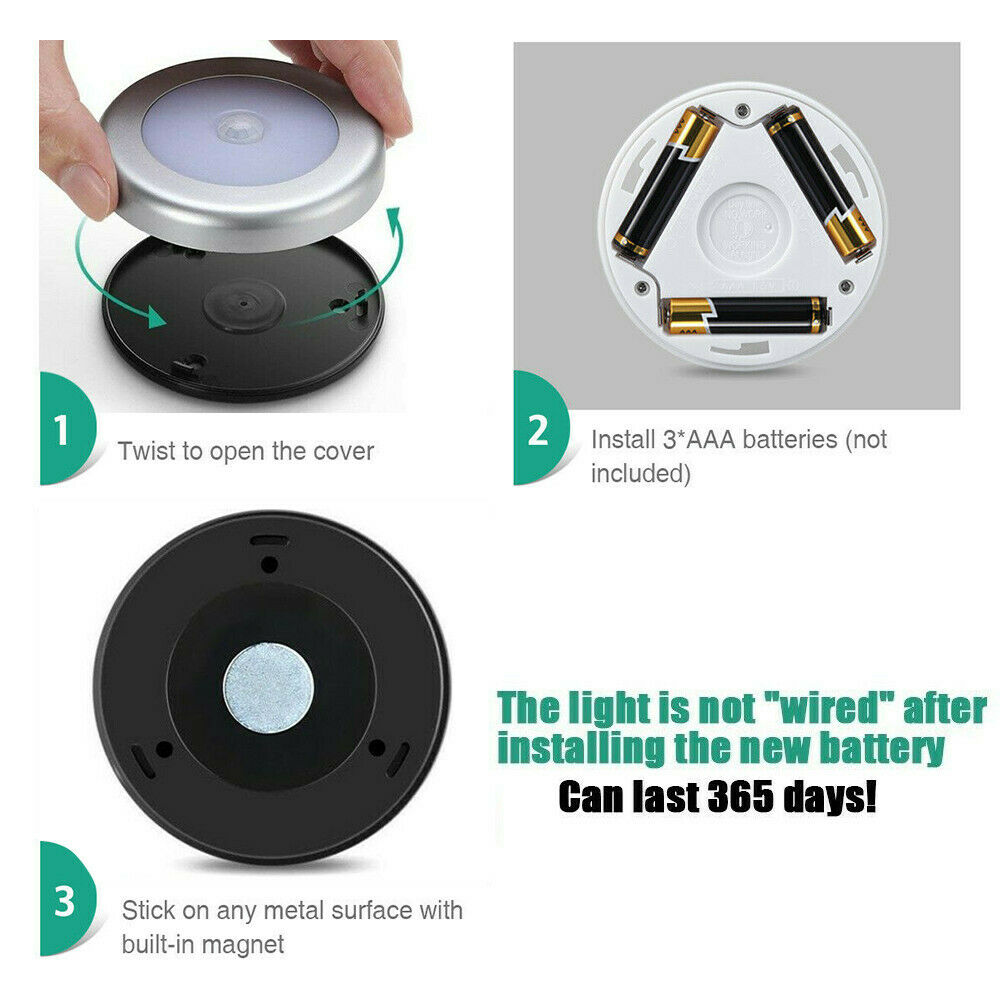 1
Twist to open the cover

2
Install 3*AAA batteries (not included)

3
Stick on any metal surface with built-in magnet

The light is not "wired" after installing the new battery
Can last 365 days!