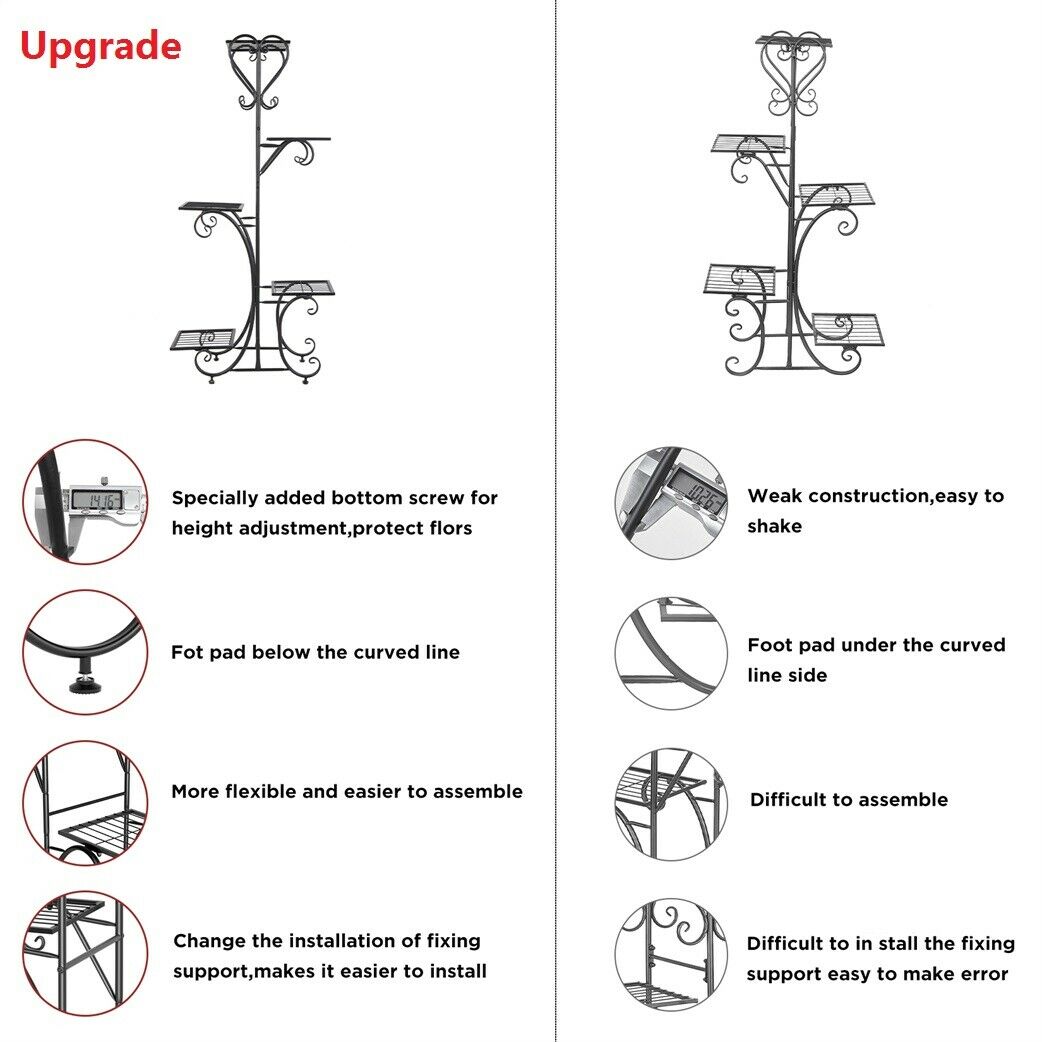 Upgrade

14.16

Specially added bottom screw for height adjustment,protect flors

Fot pad below the curved line

More flexible and easier to assemble

Change the installation of fixing support,makes it easier to install

10.26

Weak construction,easy to shake

Foot pad under the curved line side

Difficult to assemble

Difficult to in stall the fixing support easy to make error