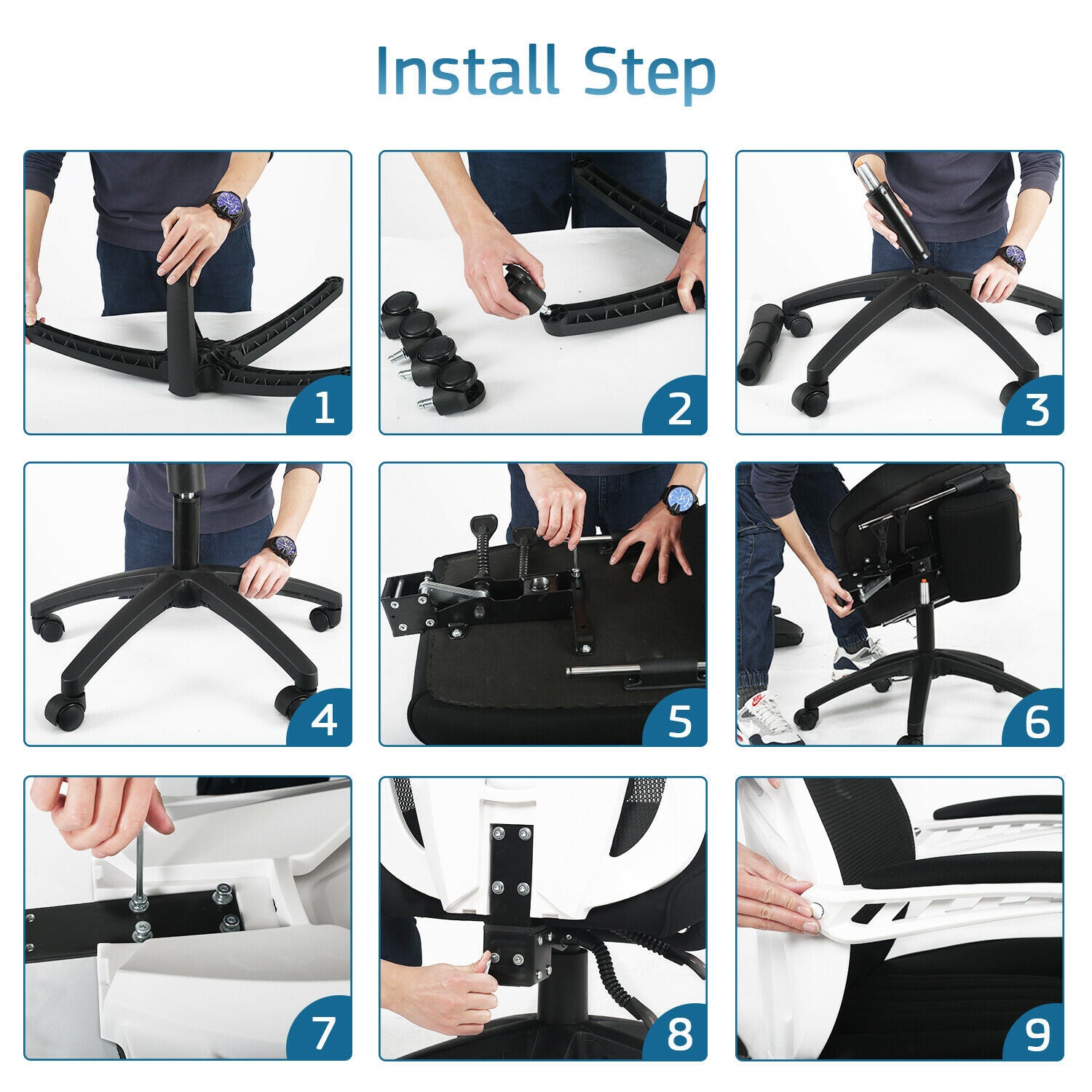 Install Step

1

2

3

4

5

6

7

8

9