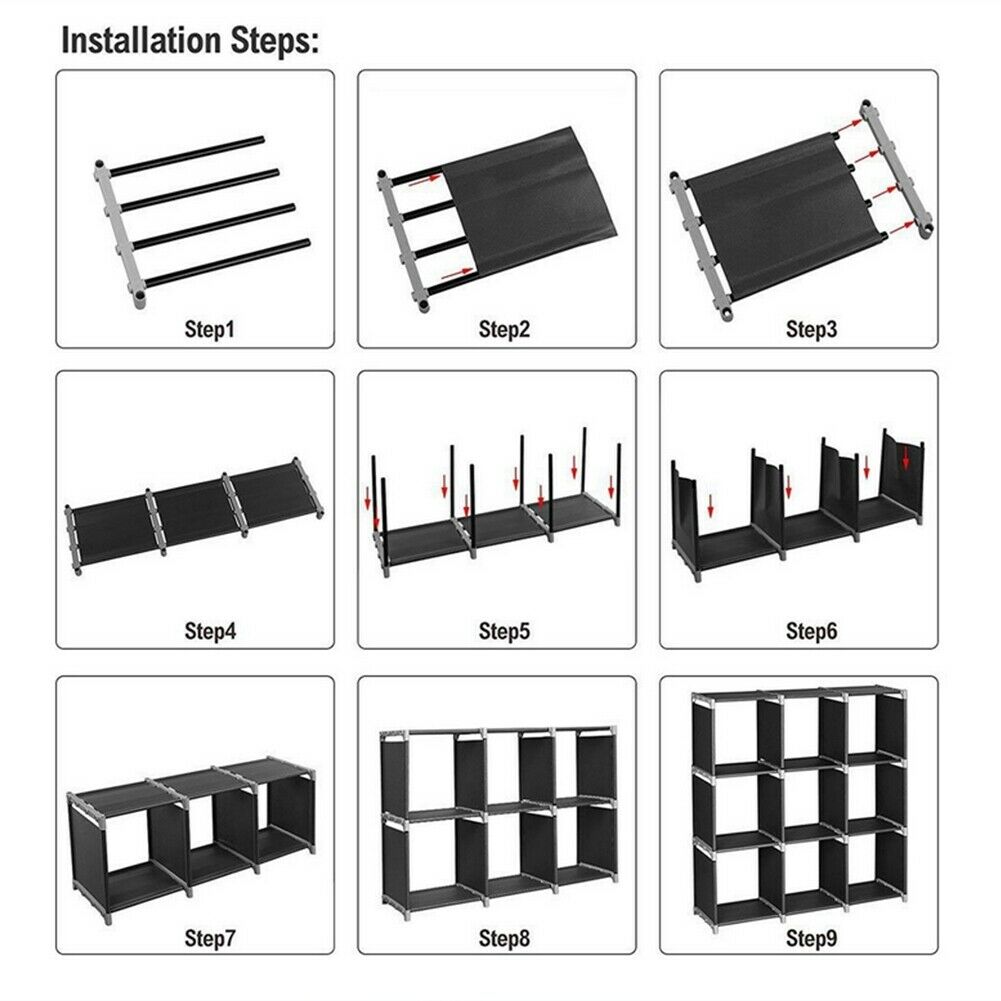 Installation Steps:

Step1

Step2

Step3

Step4

Step5

Step6

Step7

Step8

Step9