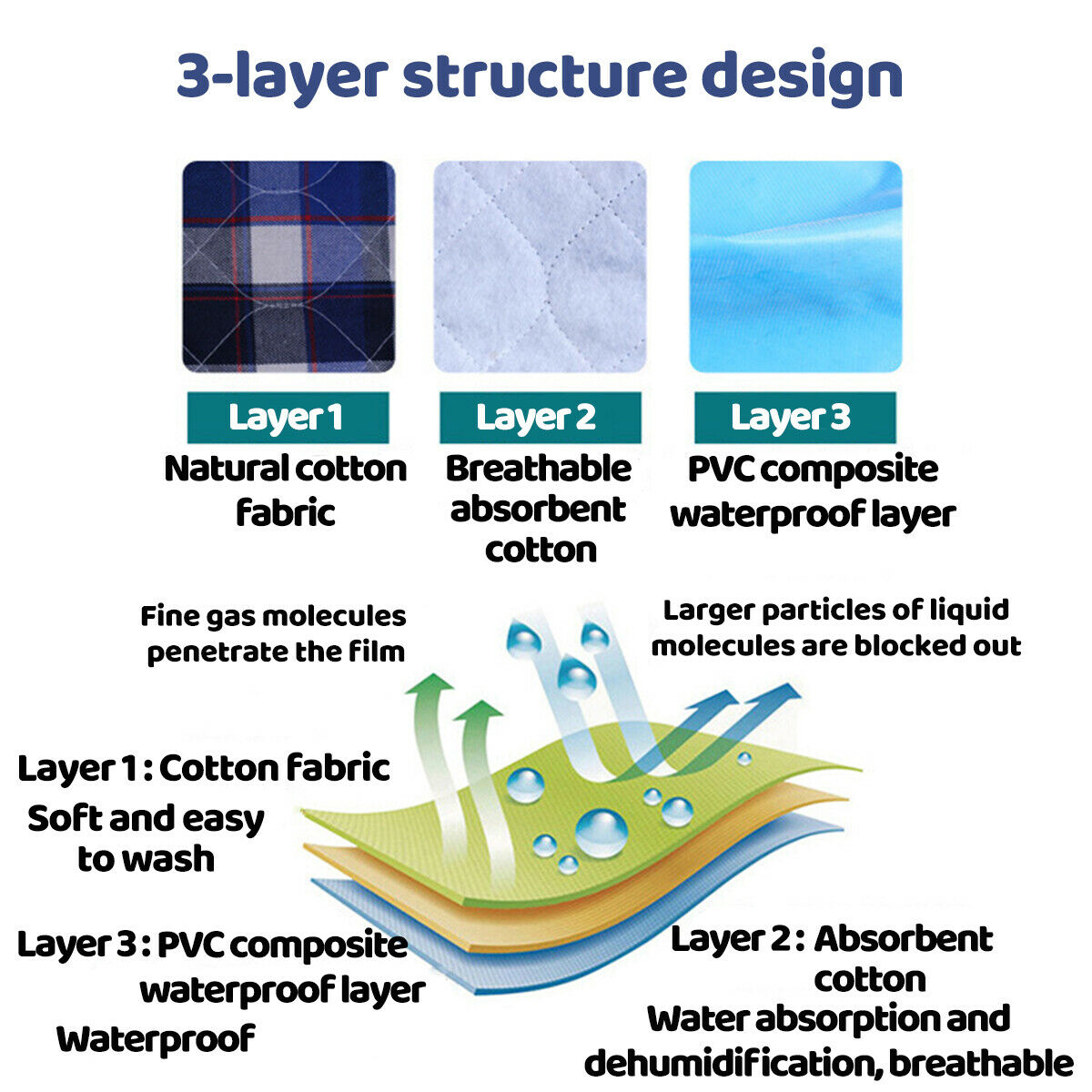 3-layer structure design

Layer 1
Natural cotton fabric

Layer 2
Breathable absorbent cotton

Layer 3
PVC composite waterproof layer

Fine gas molecules penetrate the film

Larger particles of liquid molecules are blocked out

Layer 1 : Cotton fabric
Soft and easy to wash

Layer 3 : PVC composite waterproof layer
Waterproof

Layer 2 : Absorbent cotton
Water absorption and dehumidification, breathable