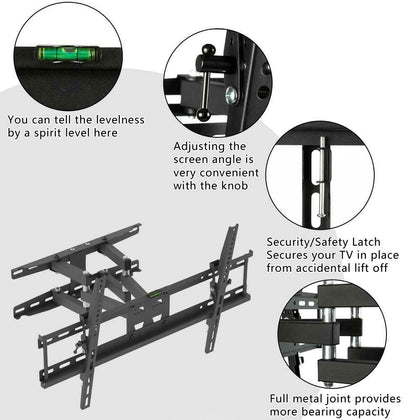 You can tell the levelness by a spirit level here

Adjusting the screen angle is very convenient with the knob

Security/Safety Latch Secures your TV in place from accidental lift off

Full metal joint provides more bearing capacity