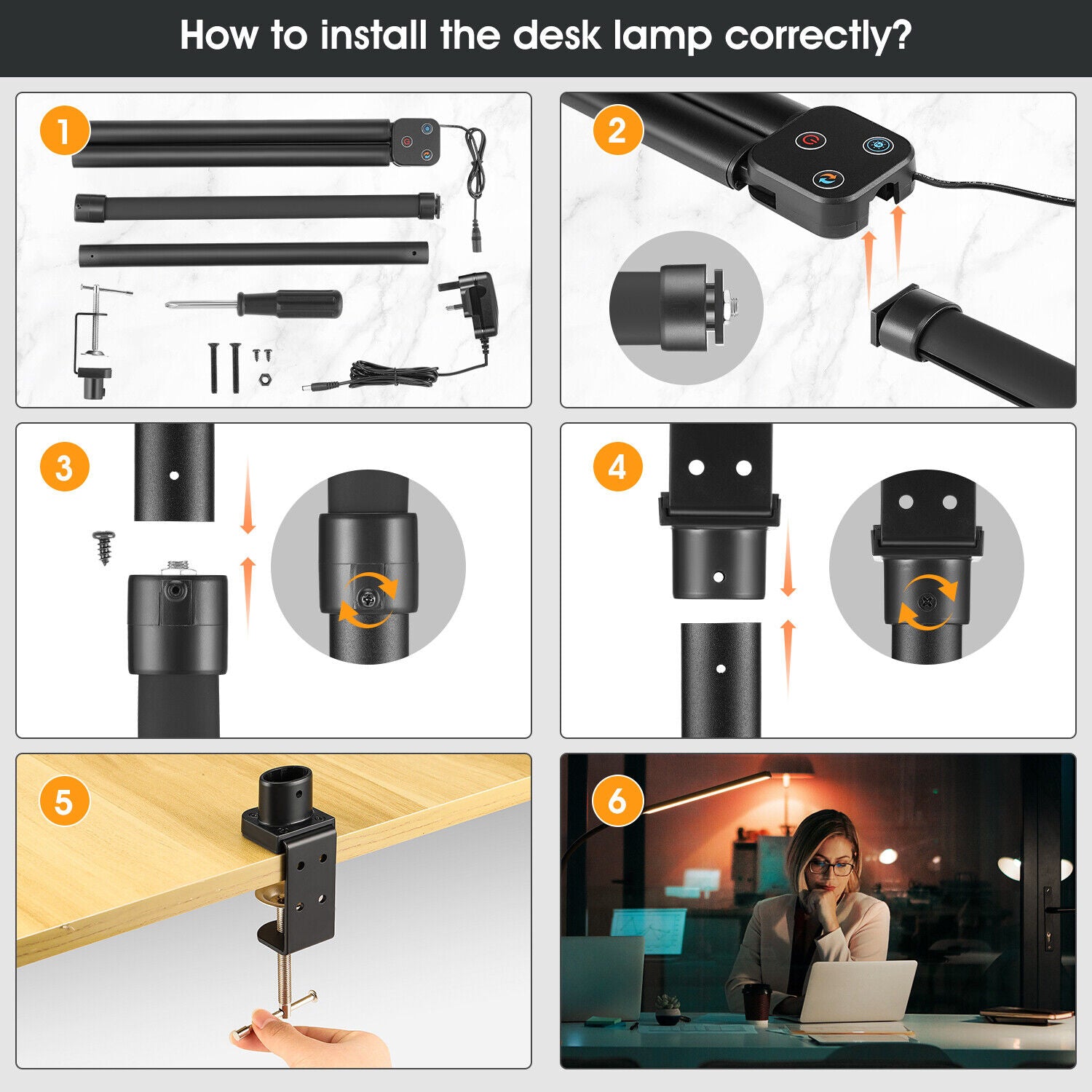 How to install the desk lamp correctly?

1

2

3

4

5

6