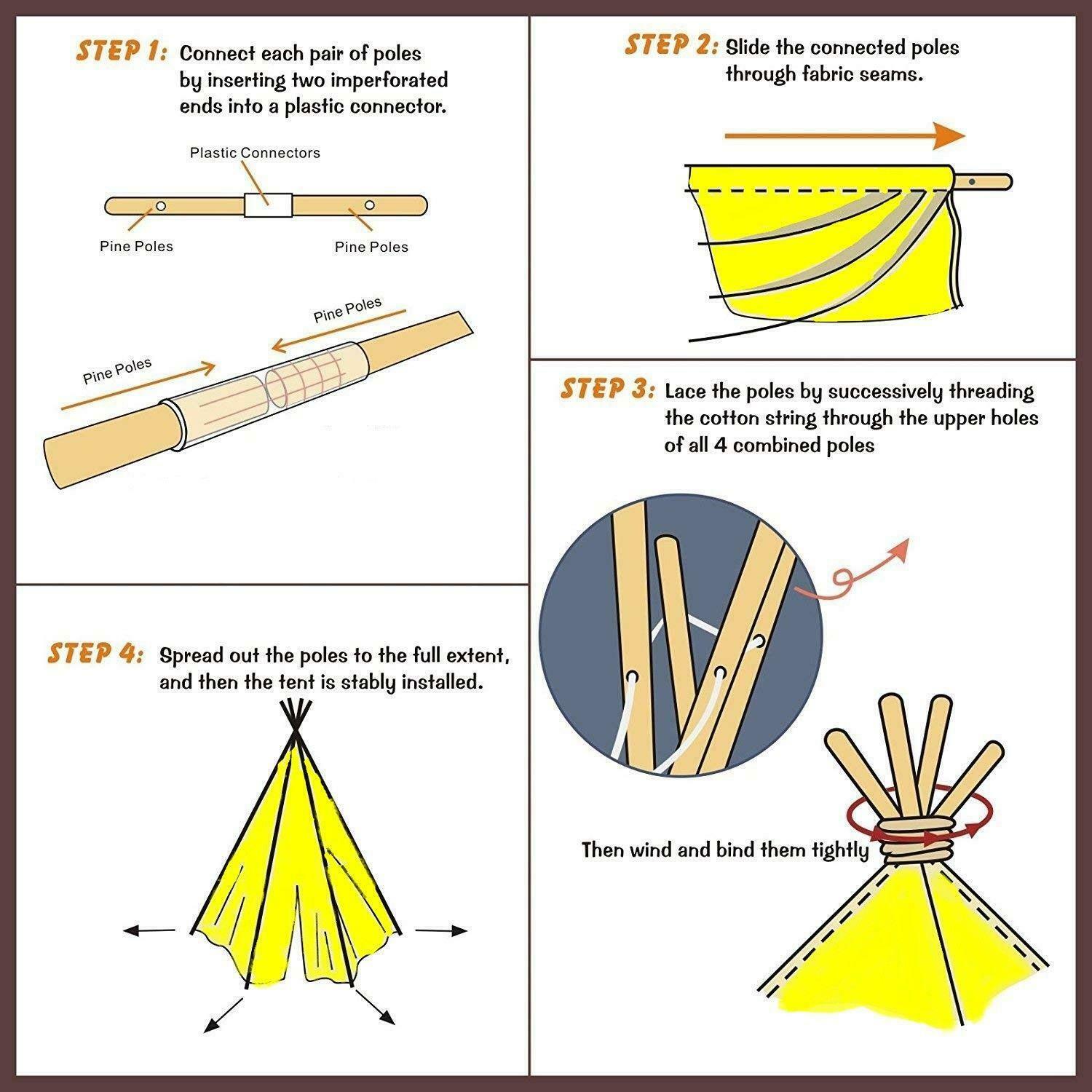 STEP 1: Connect each pair of poles by inserting two imperforated ends into a plastic connector.

Plastic Connectors

Pine Poles

Pine Poles

Pine Poles

Pine Poles

STEP 2: Slide the connected poles through fabric seams.

STEP 3: Lace the poles by successively threading the cotton string through the upper holes of all 4 combined poles

Then wind and bind them tightly

STEP 4: Spread out the poles to the full extent, and then the tent is stably installed.