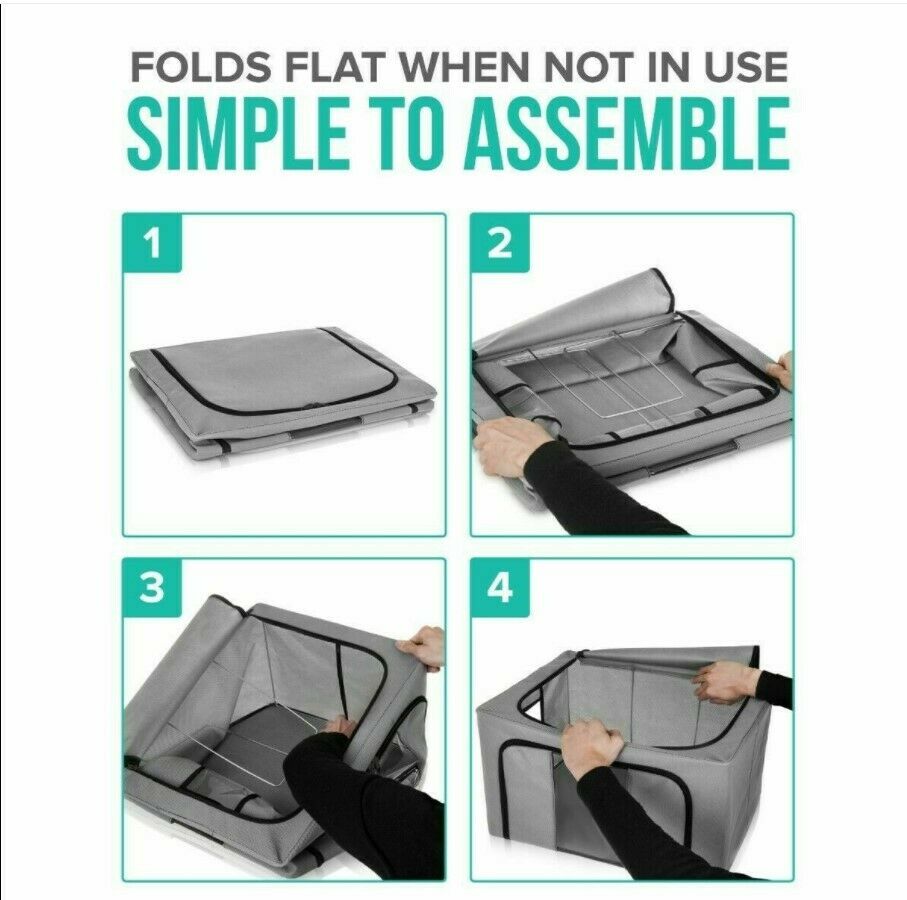 FOLDS FLAT WHEN NOT IN USE
SIMPLE TO ASSEMBLE

1

2

3

4