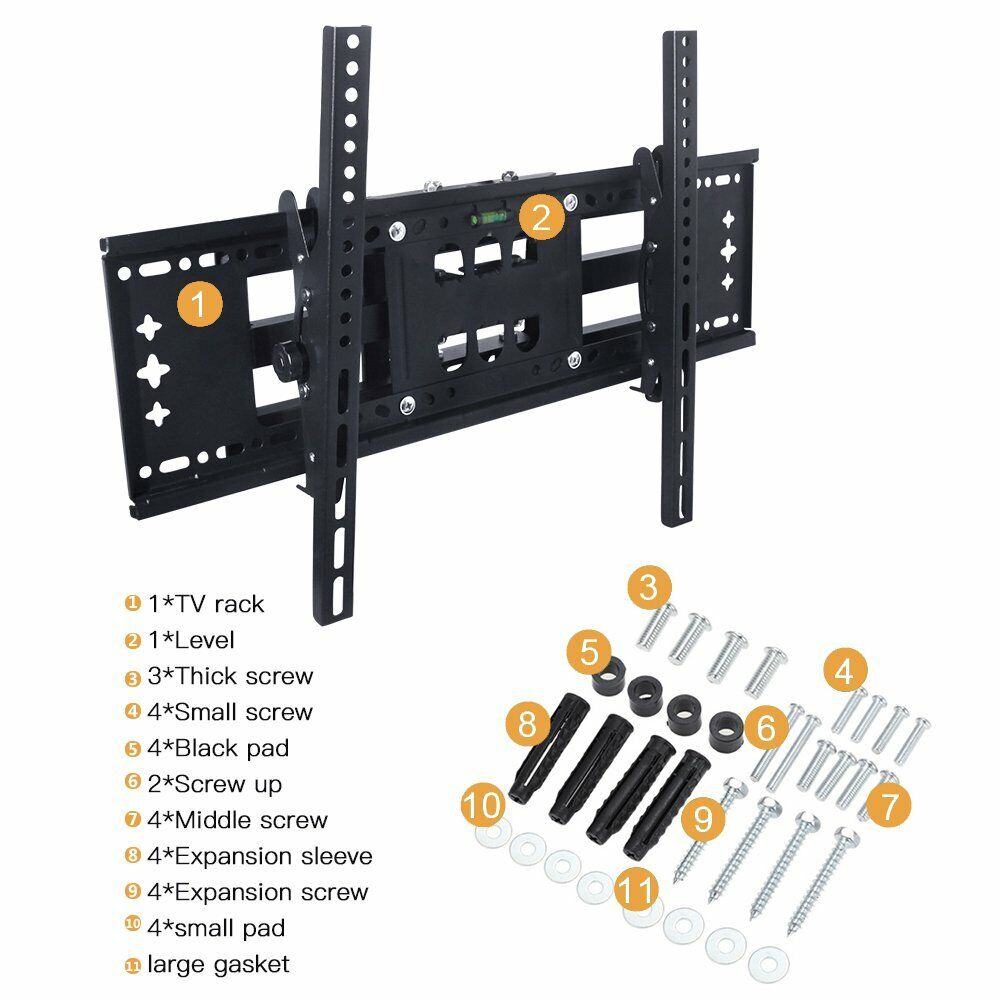 2

1

1 1*TV rack
2 1*Level
3 3*Thick screw
4 4*Small screw
5 4*Black pad
6 2*Screw up
7 4*Middle screw
8 4*Expansion sleeve
9 4*Expansion screw
10 4*small pad
11 large gasket

3
5
4
8
6
10
9
7
11