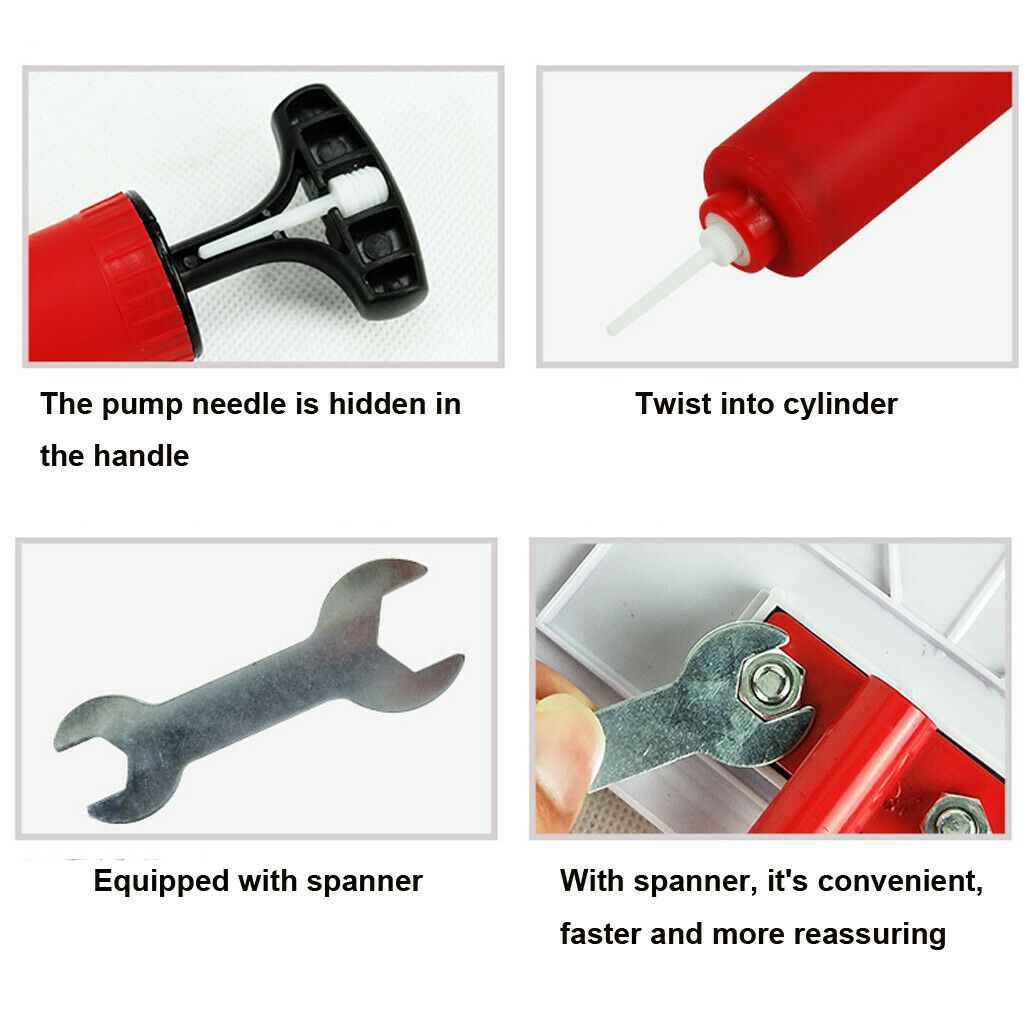 The pump needle is hidden in the handle

Twist into cylinder

Equipped with spanner

With spanner, it's convenient, faster and more reassuring