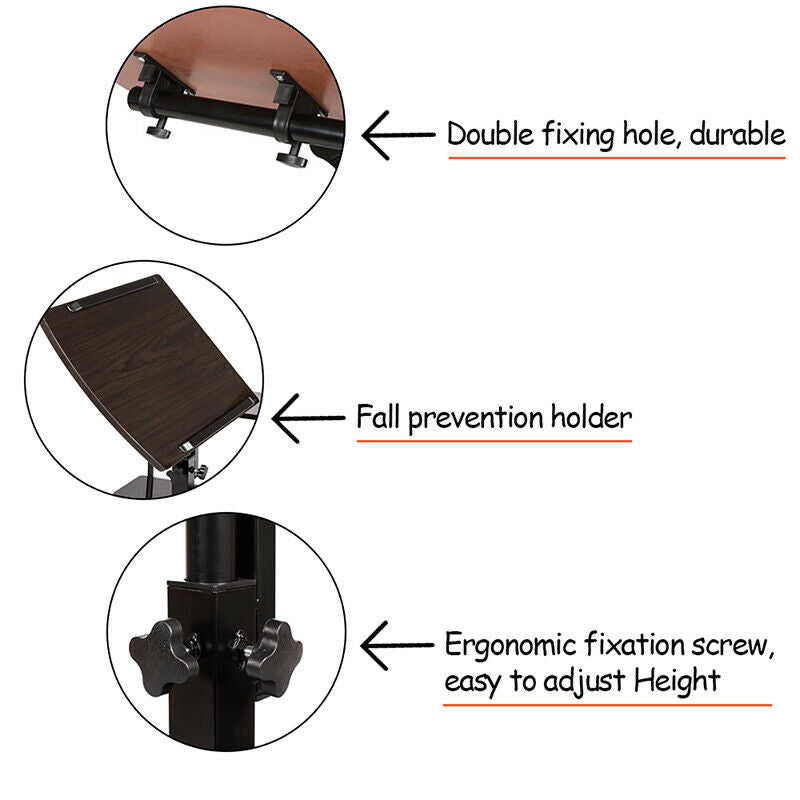 Double fixing hole, durable

Fall prevention holder

Ergonomic fixation screw, easy to adjust Height