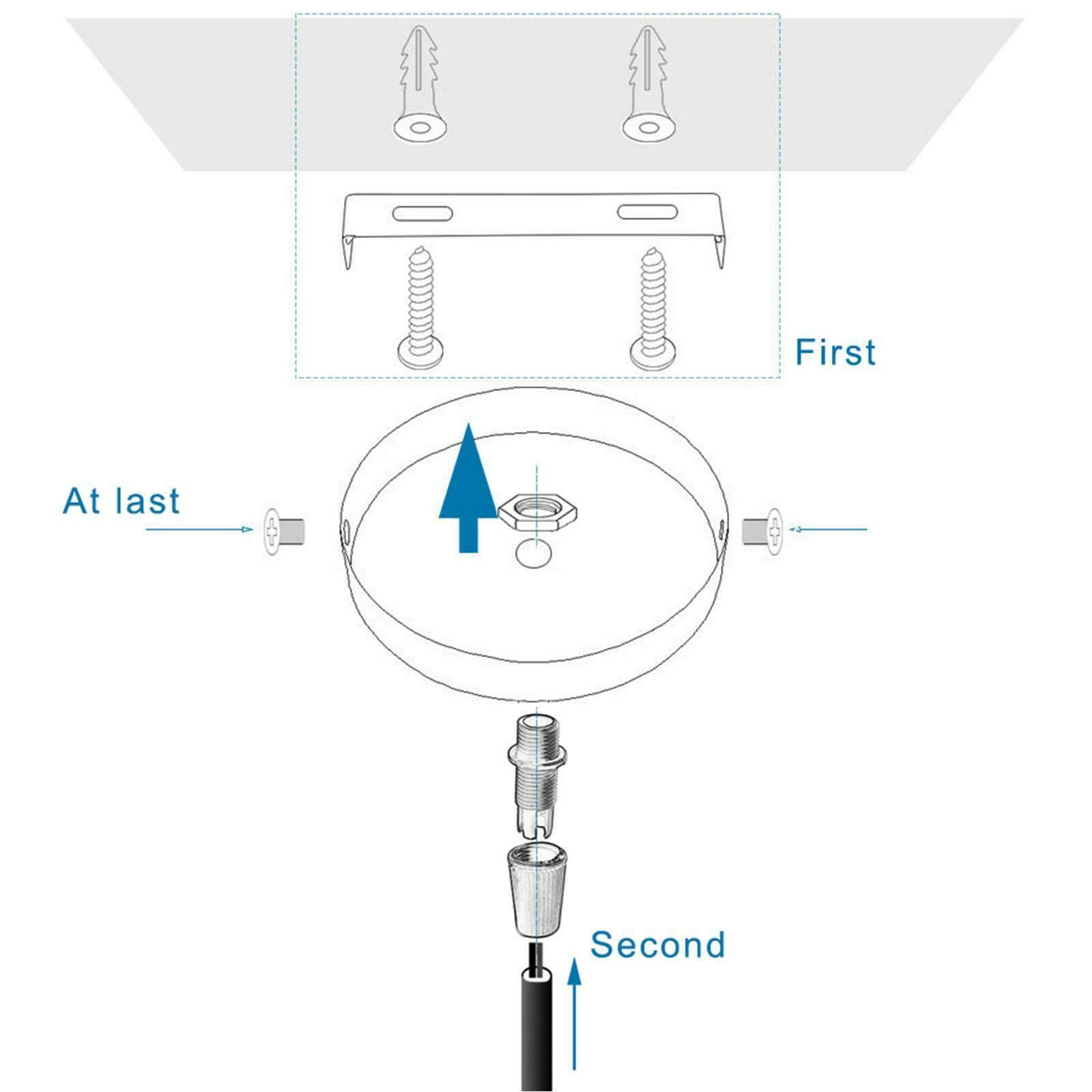 First

At last

Second