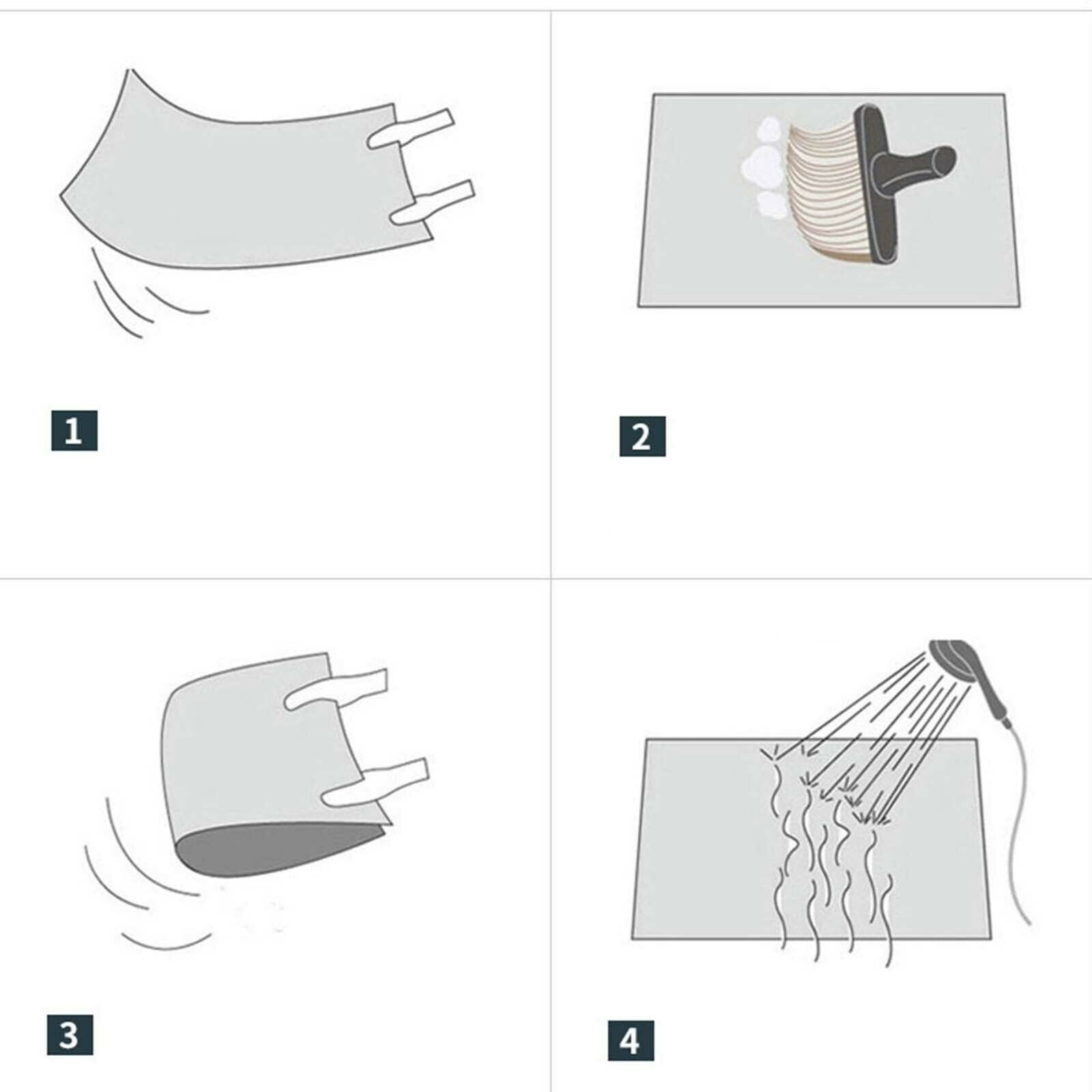 1

2

3

4