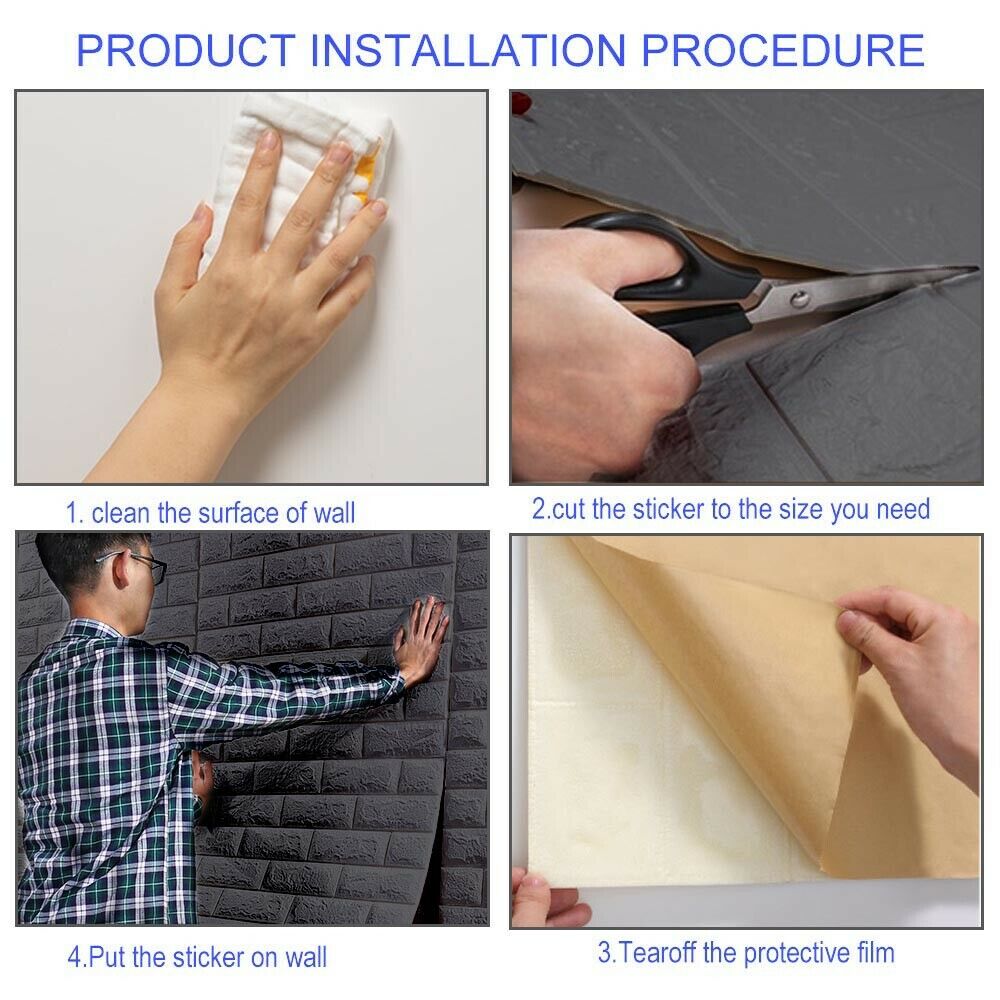 PRODUCT INSTALLATION PROCEDURE

1. clean the surface of wall

2.cut the sticker to the size you need

4.Put the sticker on wall

3.Tearoff the protective film