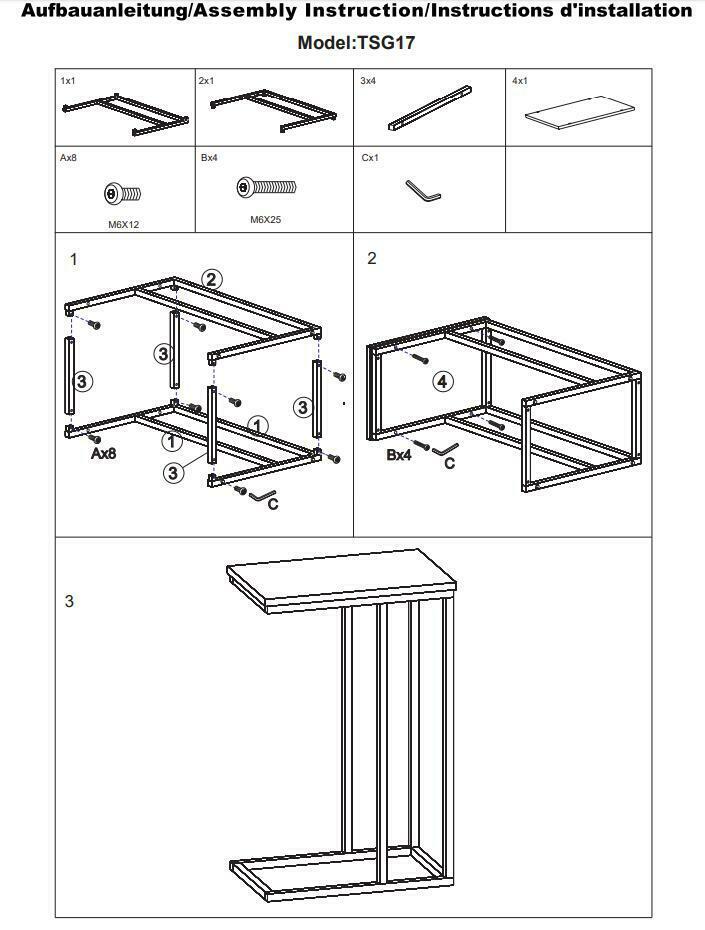 Aufbauanleitung/Assembly Instruction/Instructions d'installation

Model:TSG17

| 1x1 | 2x1 | 3x4 | 4x1 |
|---|---|---|---|
| Ax8 M6X12 | Bx4 M6X25 | Cx1 | |

1

2

3

3

3

3

1

1

3

Ax8

C

2

4

Bx4

C

3