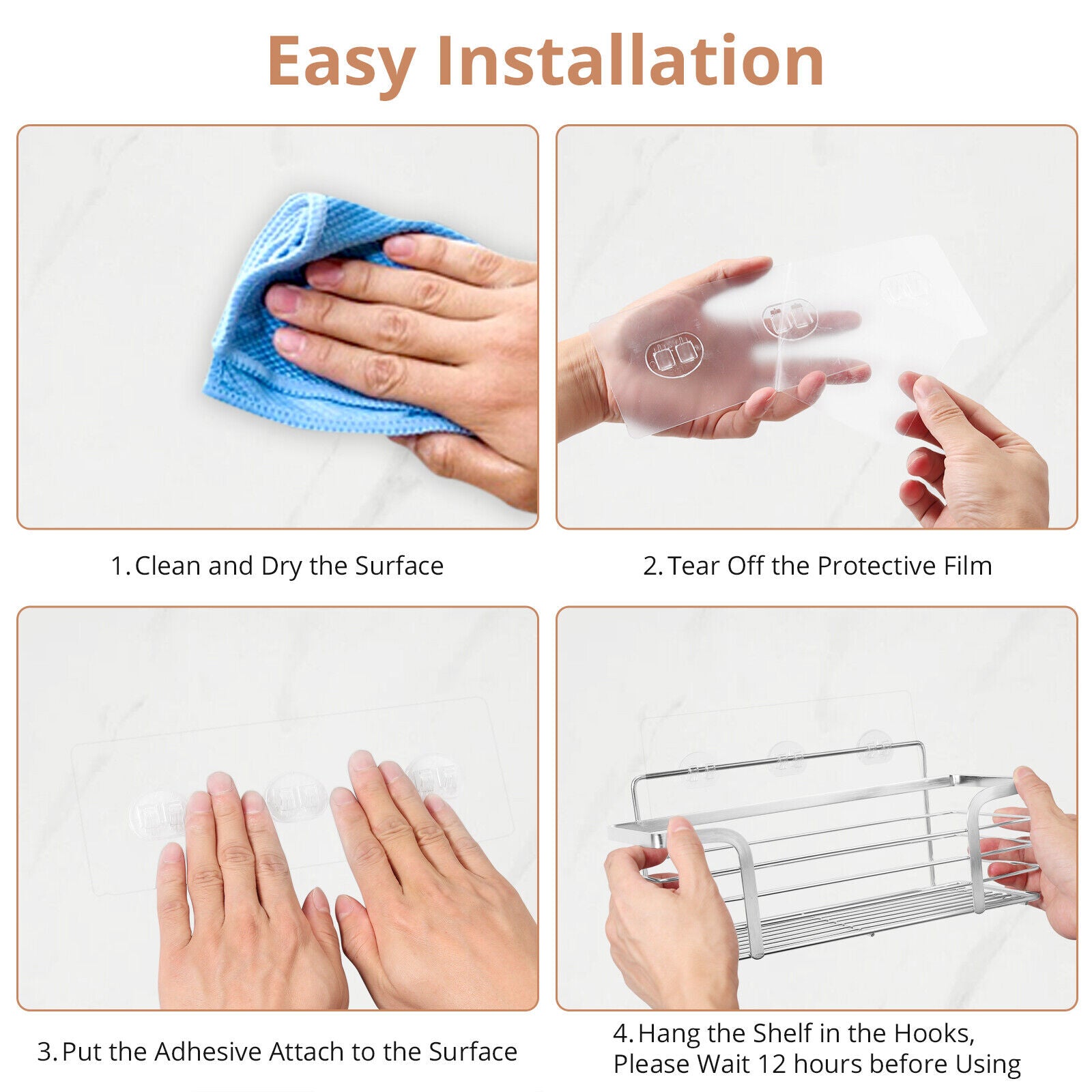 Easy Installation

1. Clean and Dry the Surface

2. Tear Off the Protective Film

3. Put the Adhesive Attach to the Surface

4. Hang the Shelf in the Hooks, Please Wait 12 hours before Using