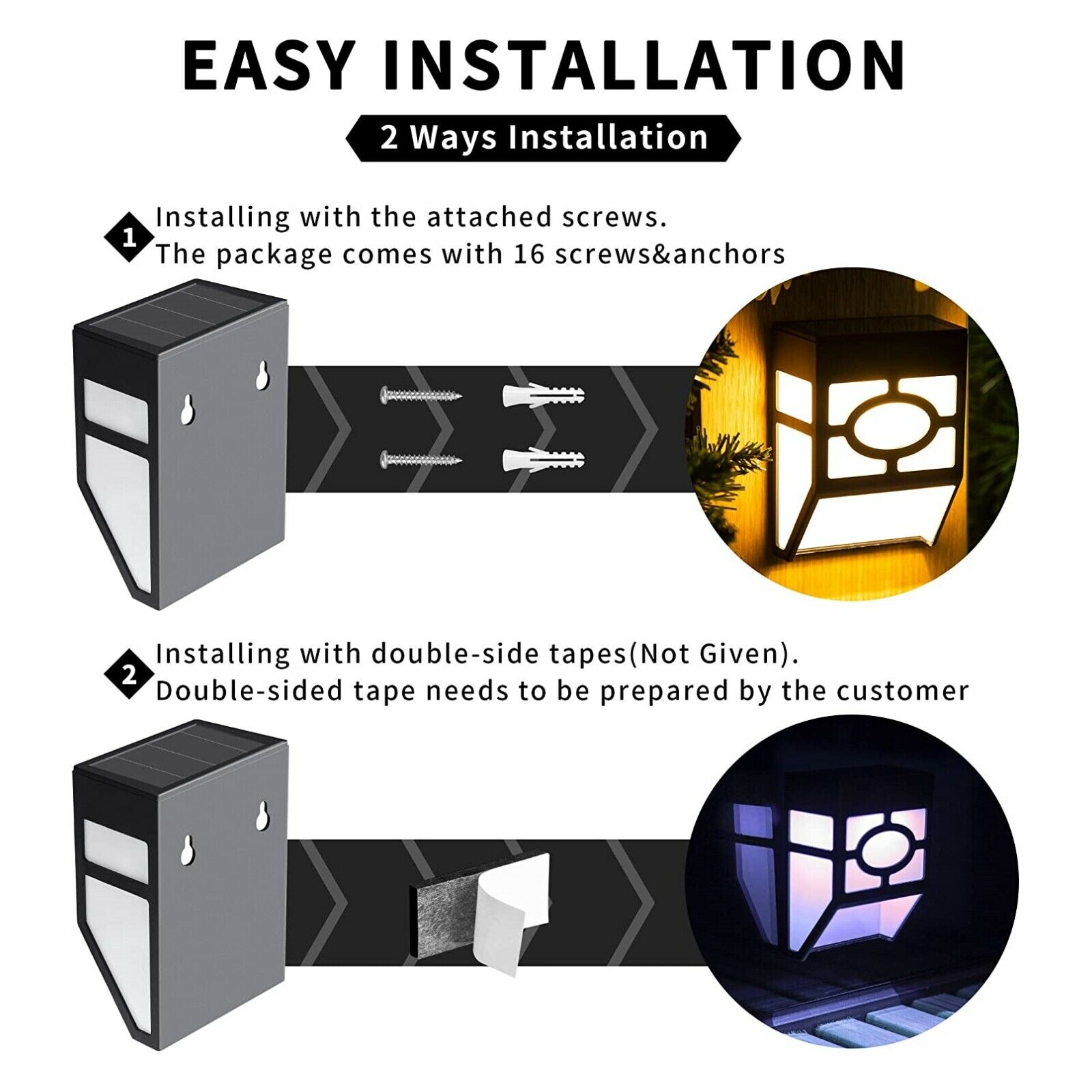 EASY INSTALLATION

2 Ways Installation

1 Installing with the attached screws.
The package comes with 16 screws&anchors

2 Installing with double-side tapes(Not Given).
Double-sided tape needs to be prepared by the customer