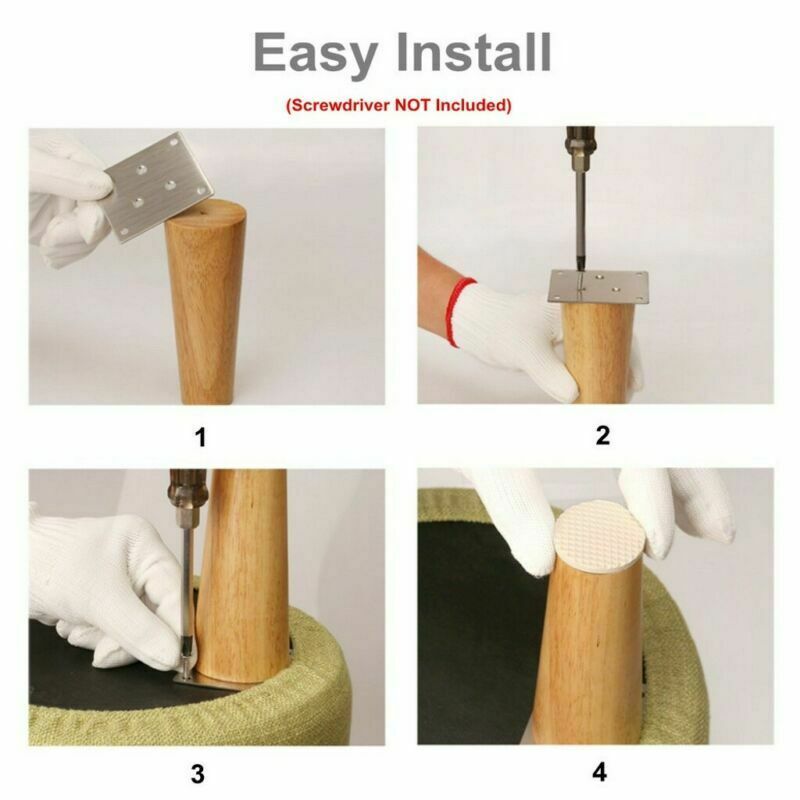 Easy Install

(Screwdriver NOT Included)

1

2

3

4