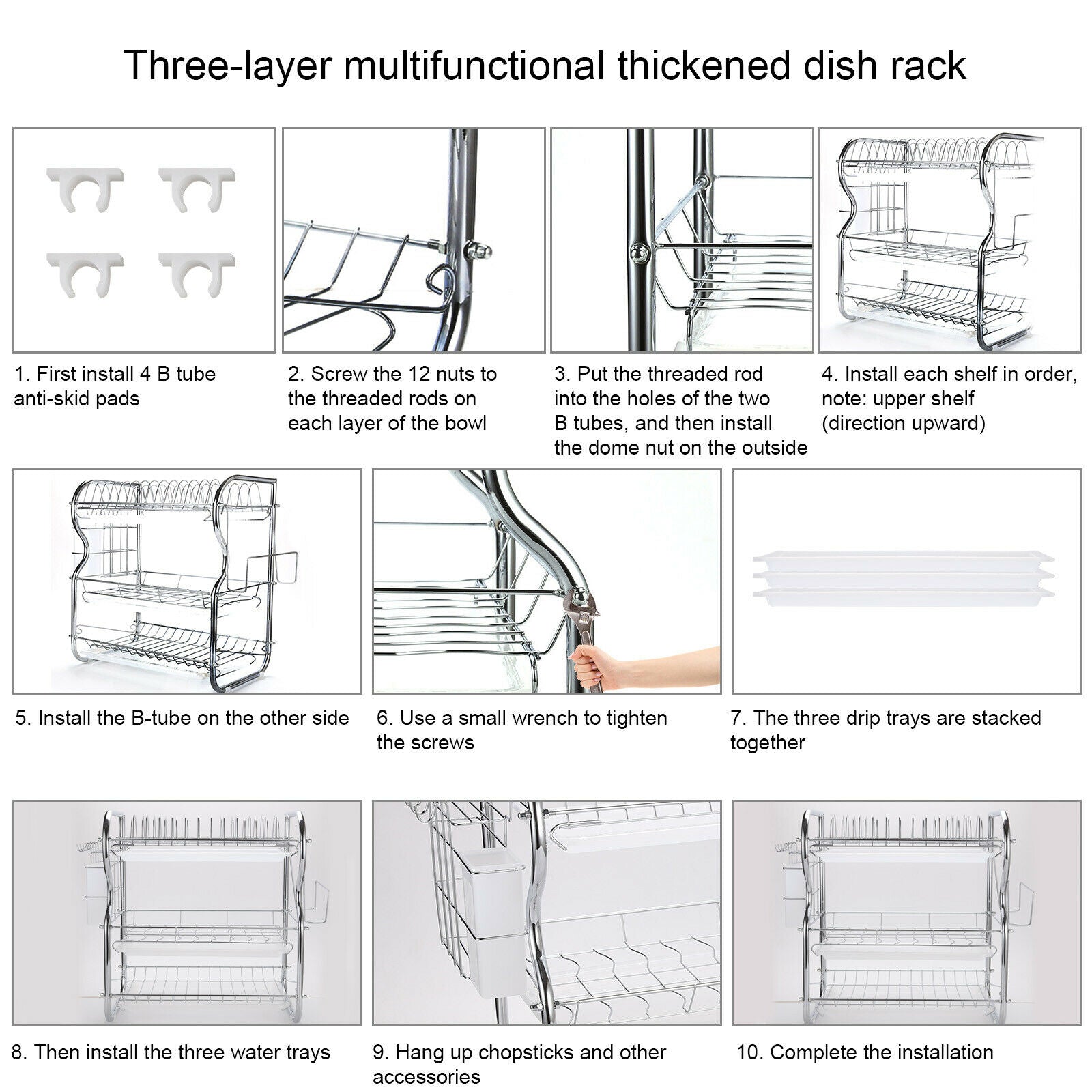 Three-layer multifunctional thickened dish rack

1. First install 4 B tube anti-skid pads

2. Screw the 12 nuts to the threaded rods on each layer of the bowl

3. Put the threaded rod into the holes of the two B tubes, and then install the dome nut on the outside

4. Install each shelf in order, note: upper shelf (direction upward)

5. Install the B-tube on the other side

6. Use a small wrench to tighten the screws

7. The three drip trays are stacked together

8. Then install the three water trays

9. Hang up chopsticks and other accessories

10. Complete the installation