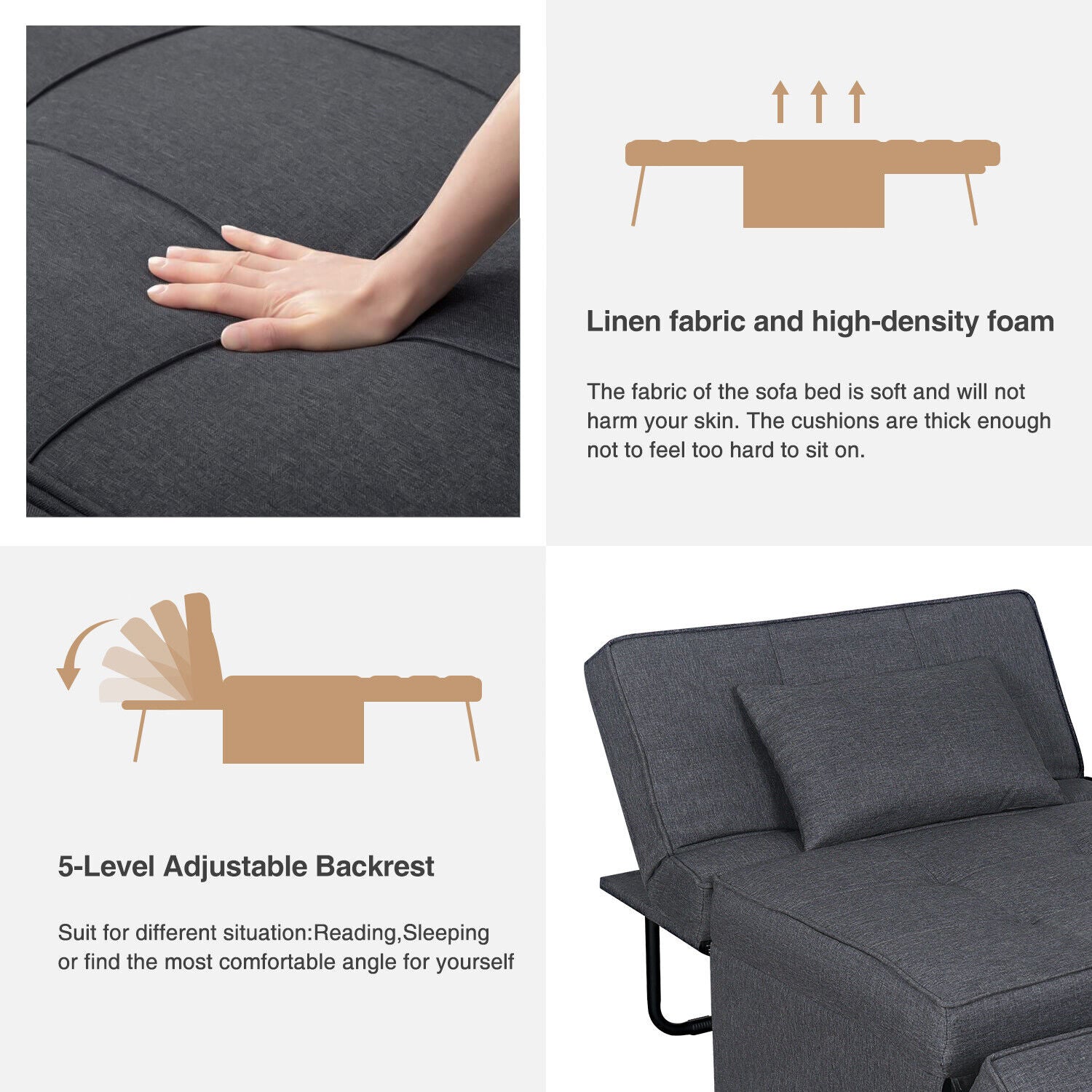 Linen fabric and high-density foam

The fabric of the sofa bed is soft and will not harm your skin. The cushions are thick enough not to feel too hard to sit on.

5-Level Adjustable Backrest

Suit for different situation:Reading,Sleeping or find the most comfortable angle for yourself