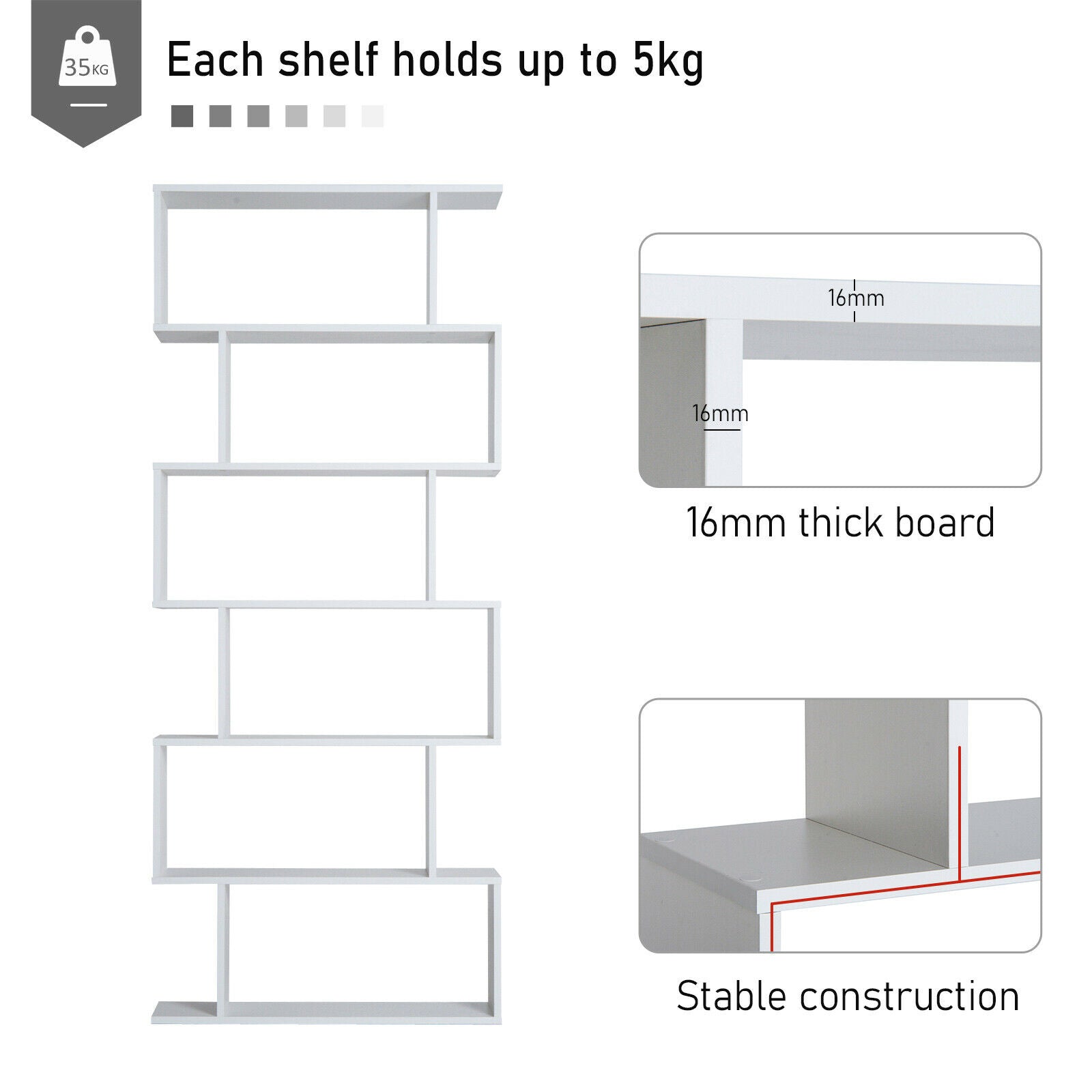 35KG

Each shelf holds up to 5kg

16mm

16mm

16mm thick board

Stable construction