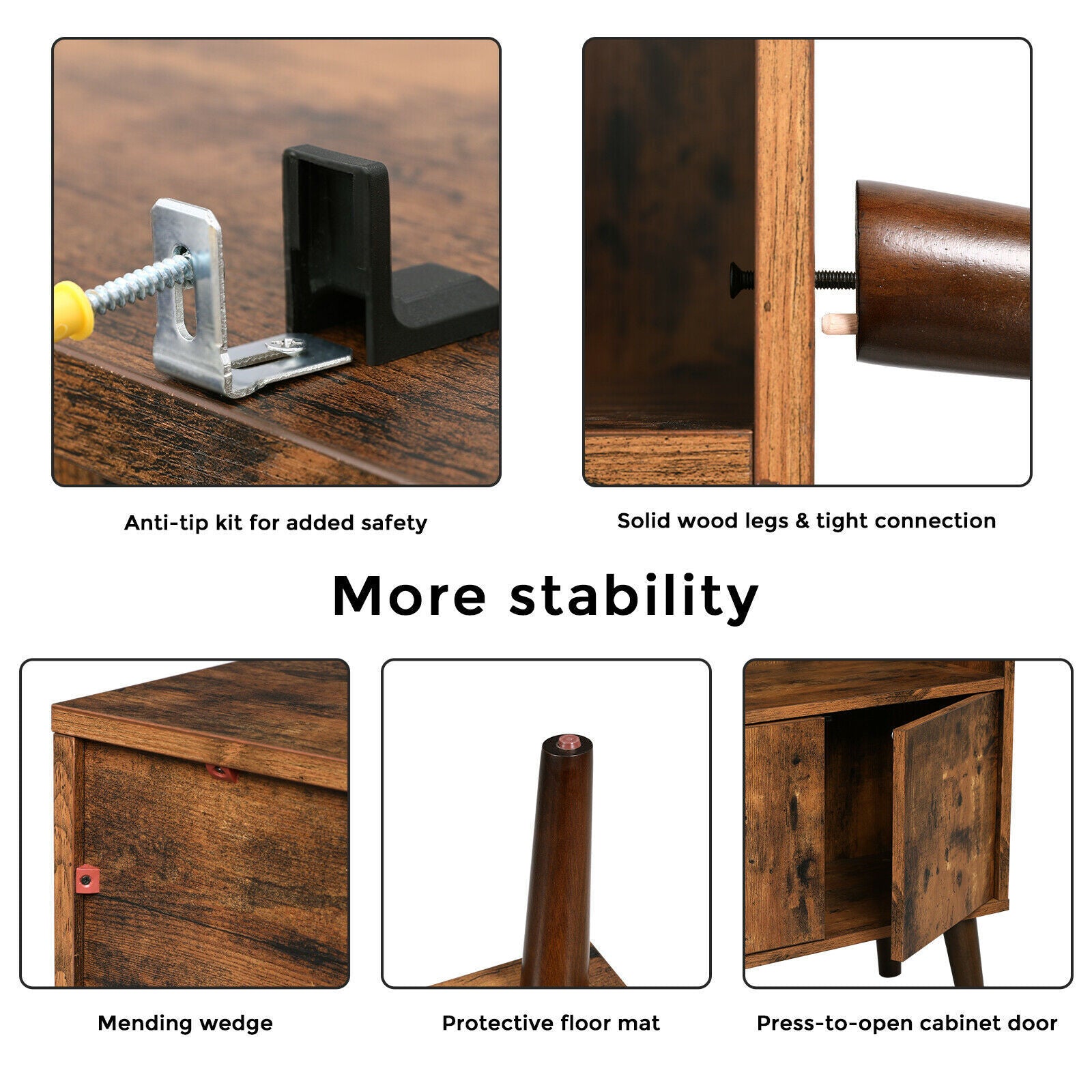 Anti-tip kit for added safety

Solid wood legs & tight connection

More stability

Mending wedge

Protective floor mat

Press-to-open cabinet door