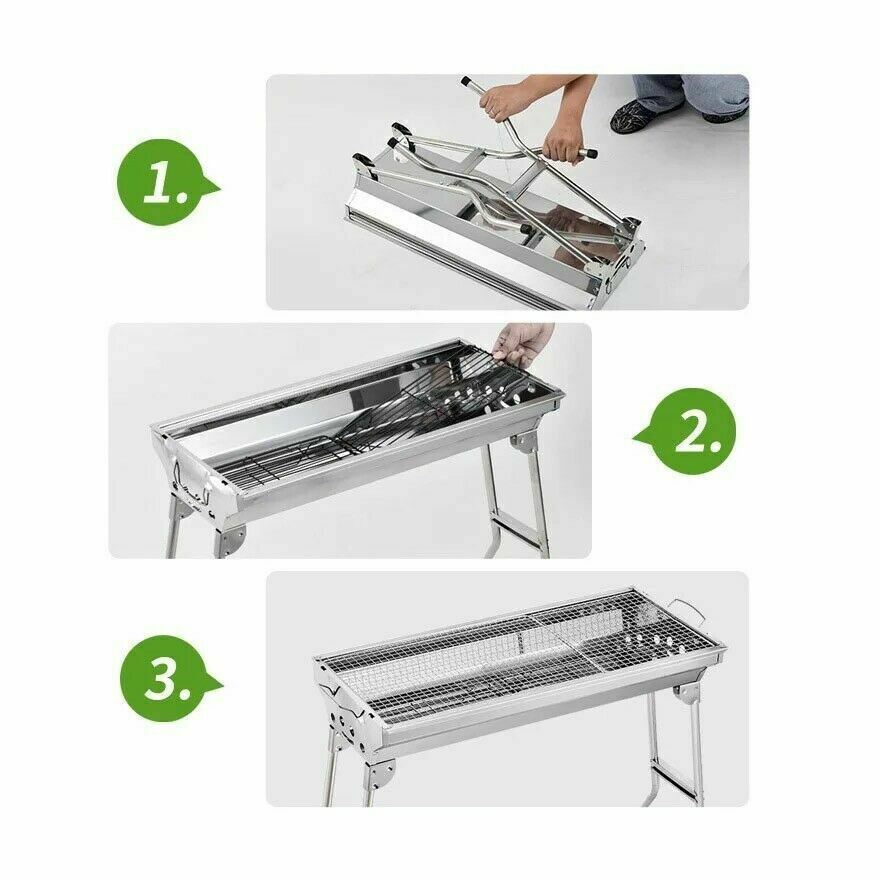 1.

2.

3.