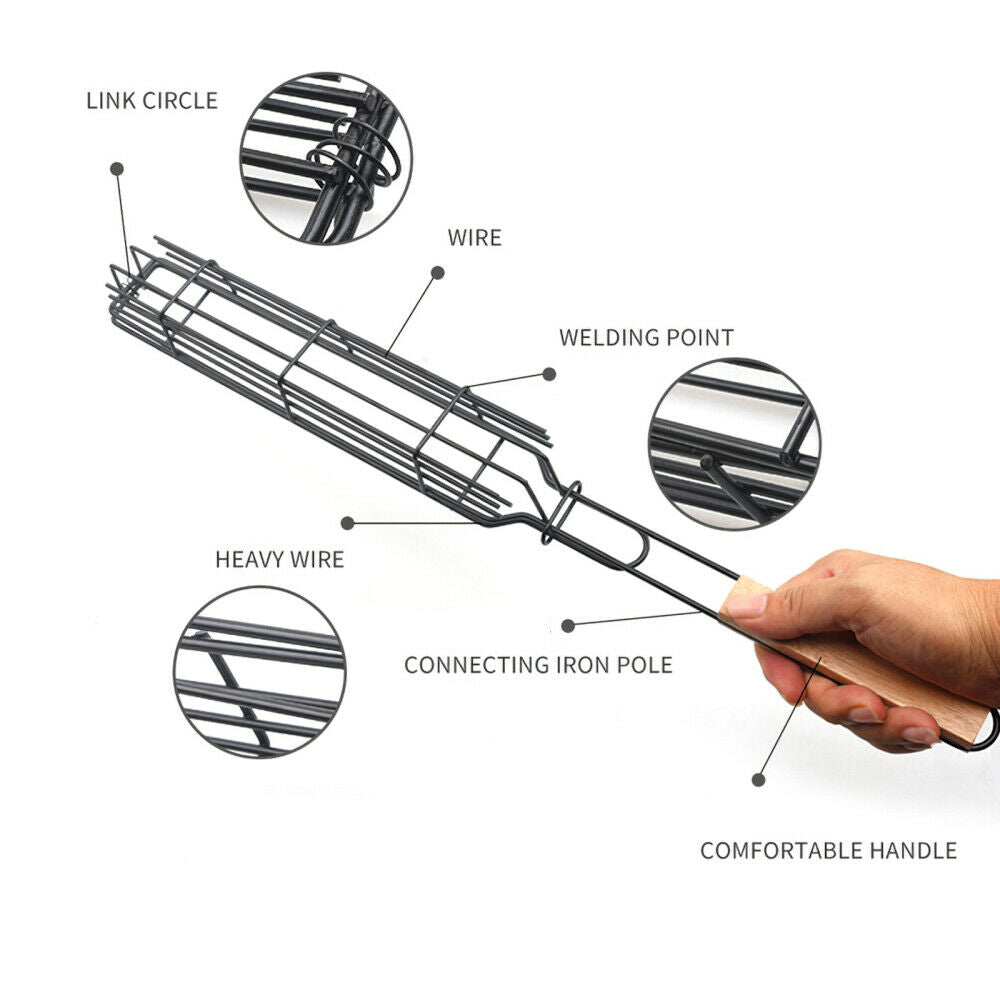 LINK CIRCLE

WIRE

WELDING POINT

HEAVY WIRE

CONNECTING IRON POLE

COMFORTABLE HANDLE