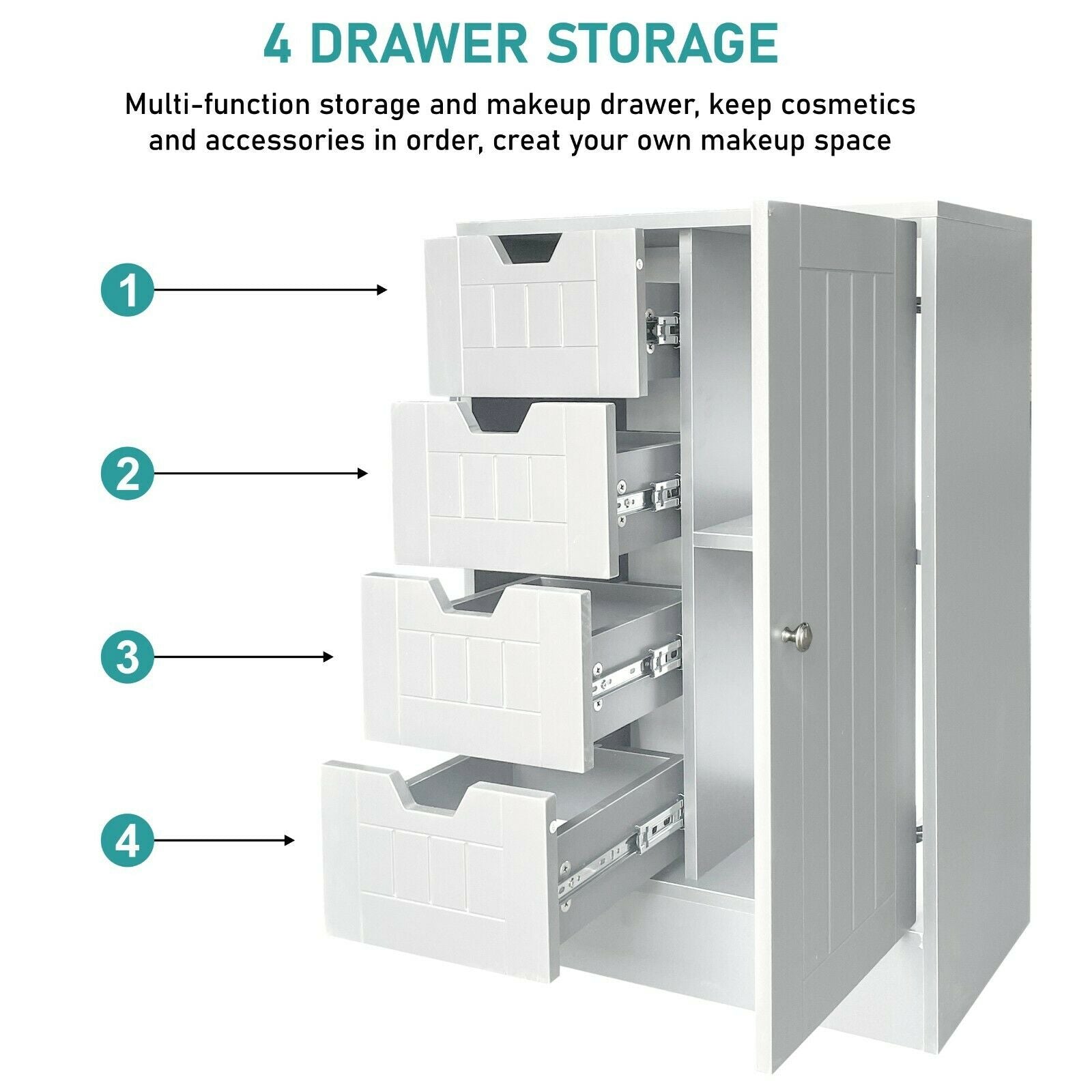 4 DRAWER STORAGE

Multi-function storage and makeup drawer, keep cosmetics and accessories in order, creat your own makeup space

1

2

3

4