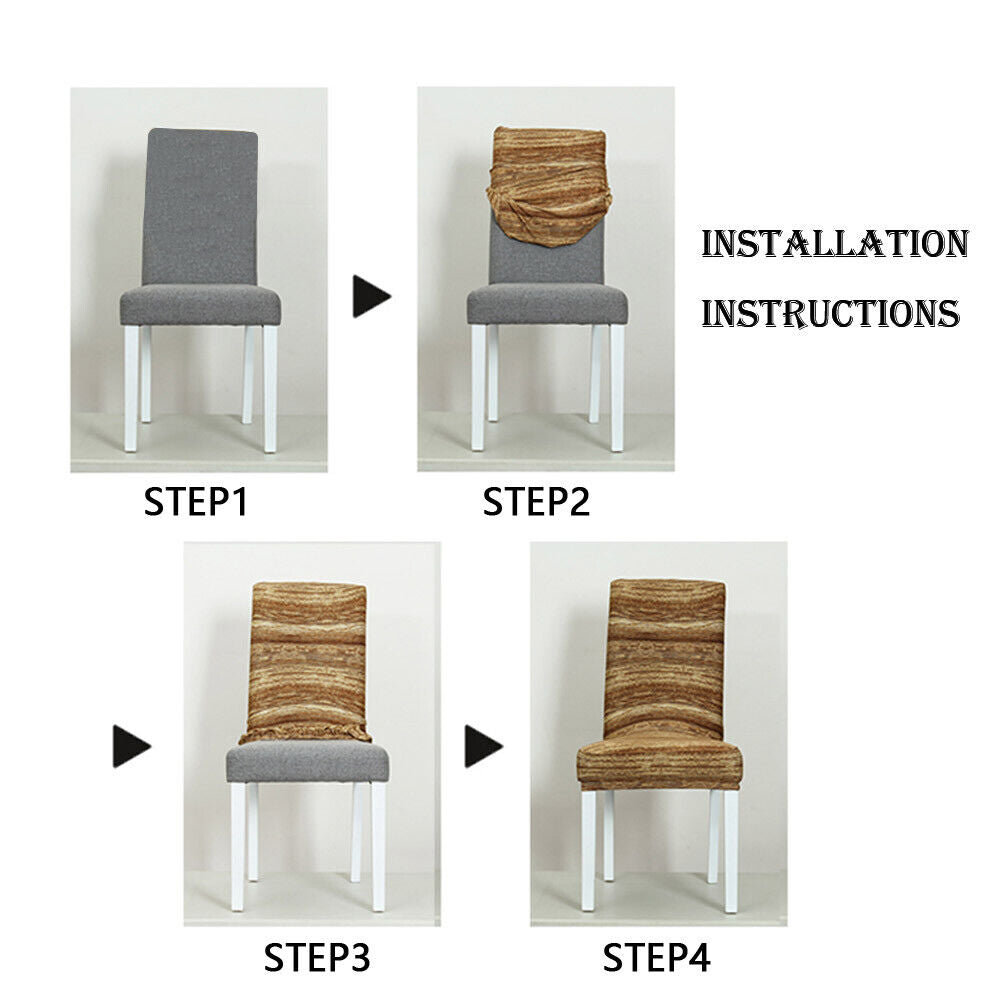 INSTALLATION
INSTRUCTIONS

STEP1

STEP2

STEP3

STEP4