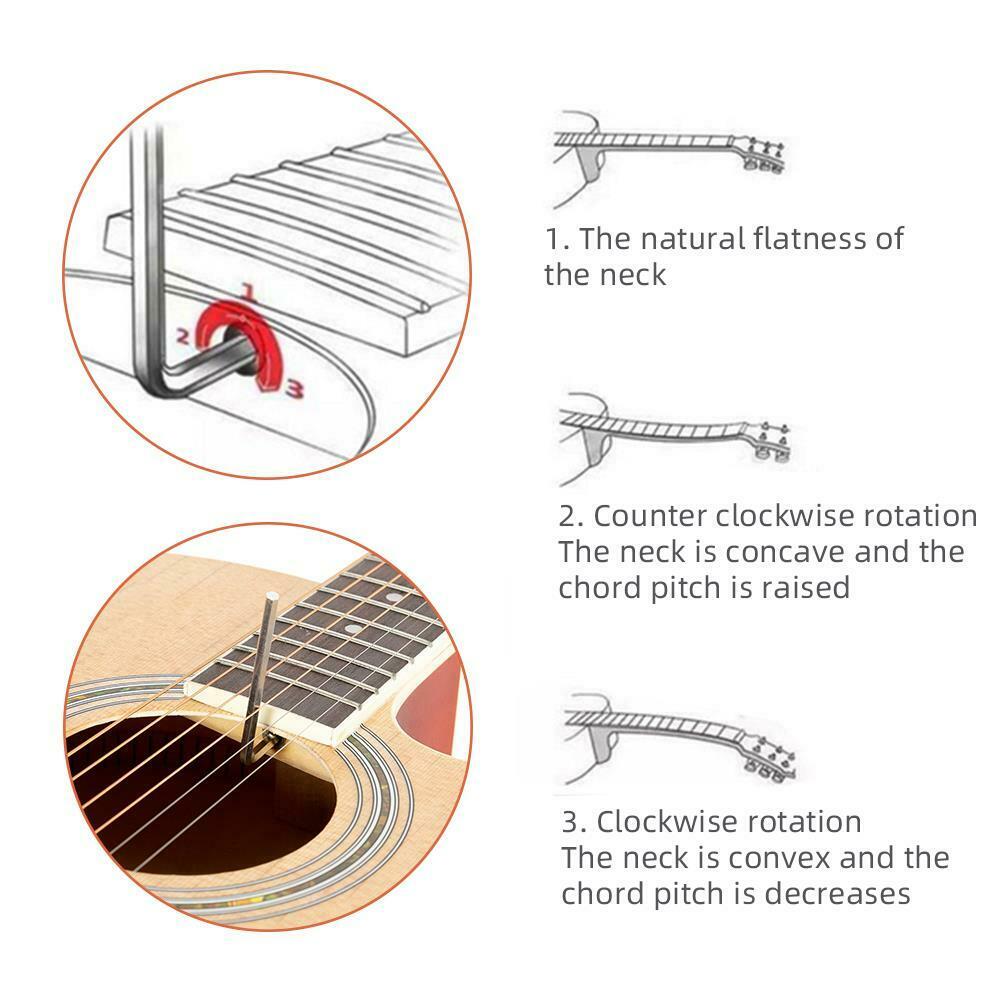 1
2
3

1. The natural flatness of the neck

2. Counter clockwise rotation
The neck is concave and the chord pitch is raised

3. Clockwise rotation
The neck is convex and the chord pitch is decreases