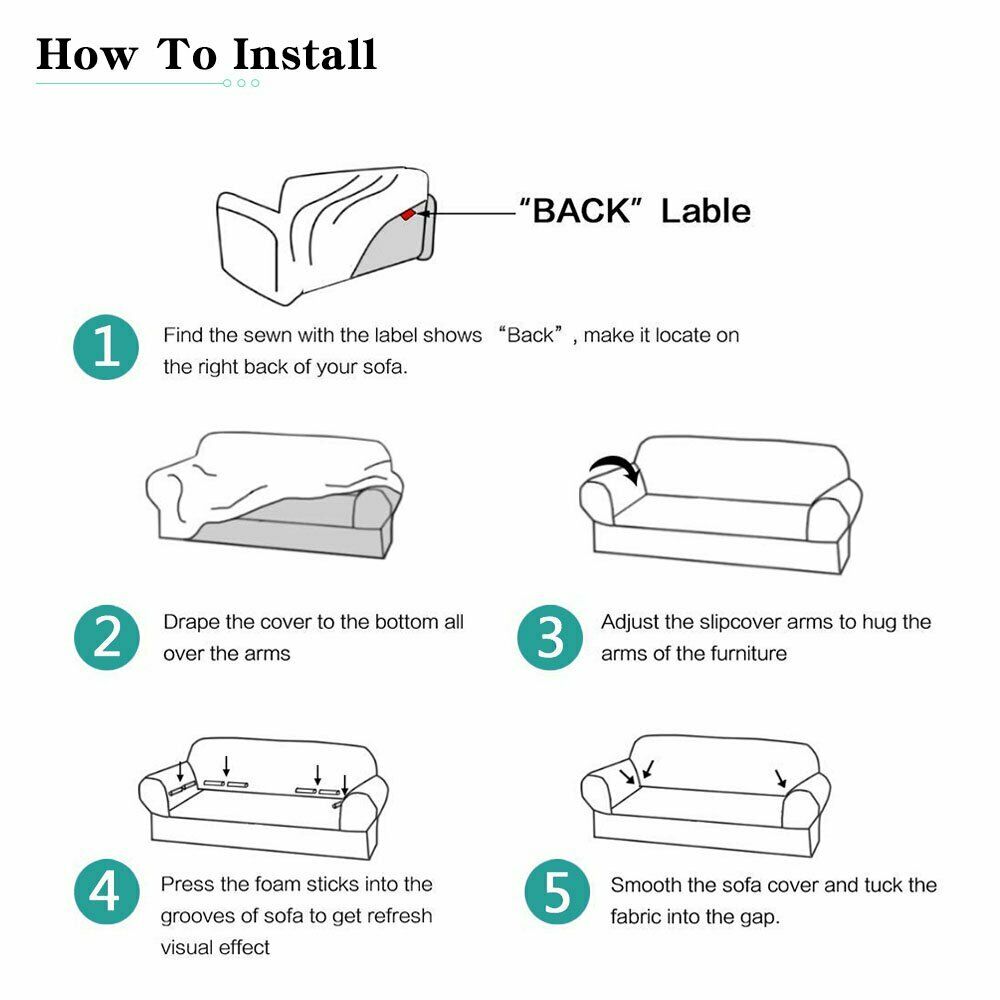 How To Install

“BACK” Lable

1 Find the sewn with the label shows “Back”, make it locate on the right back of your sofa.

2 Drape the cover to the bottom all over the arms

3 Adjust the slipcover arms to hug the arms of the furniture

4 Press the foam sticks into the grooves of sofa to get refresh visual effect

5 Smooth the sofa cover and tuck the fabric into the gap.