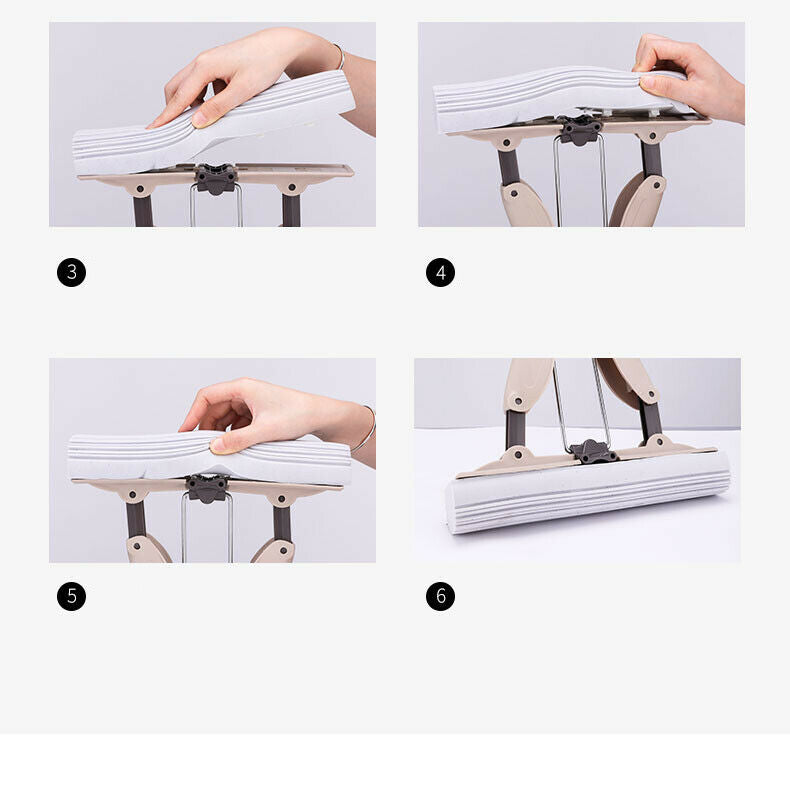 3

4

5

6