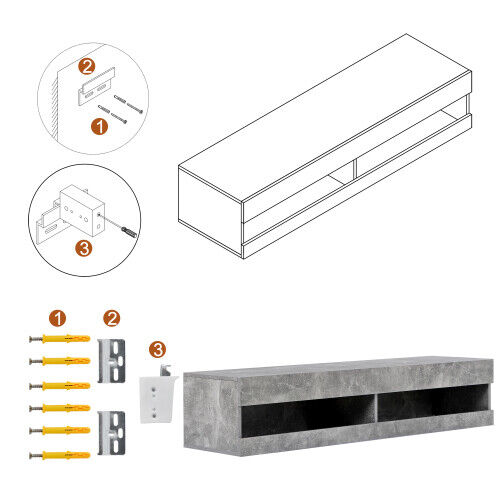 2
1
3
1
2
3