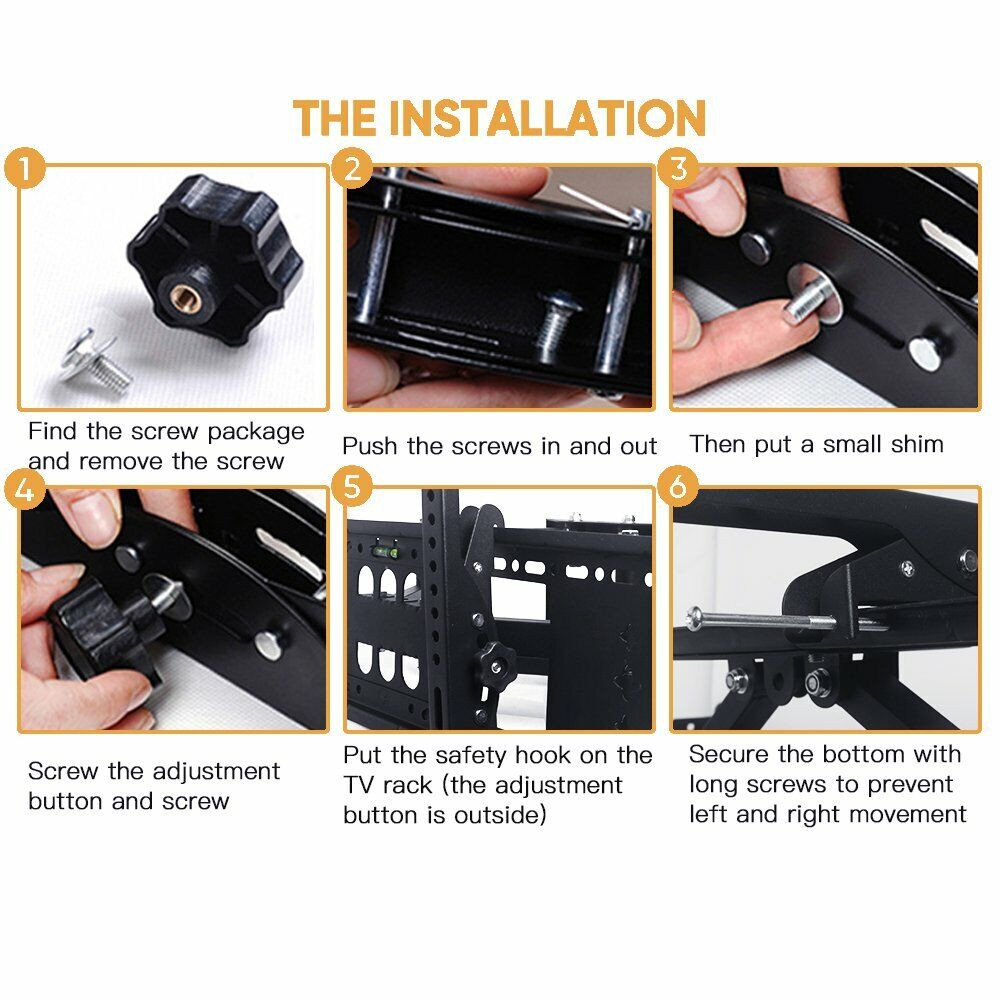 THE INSTALLATION

1

Find the screw package and remove the screw

2

Push the screws in and out

3

Then put a small shim

4

Screw the adjustment button and screw

5

Put the safety hook on the TV rack (the adjustment button is outside)

6

Secure the bottom with long screws to prevent left and right movement