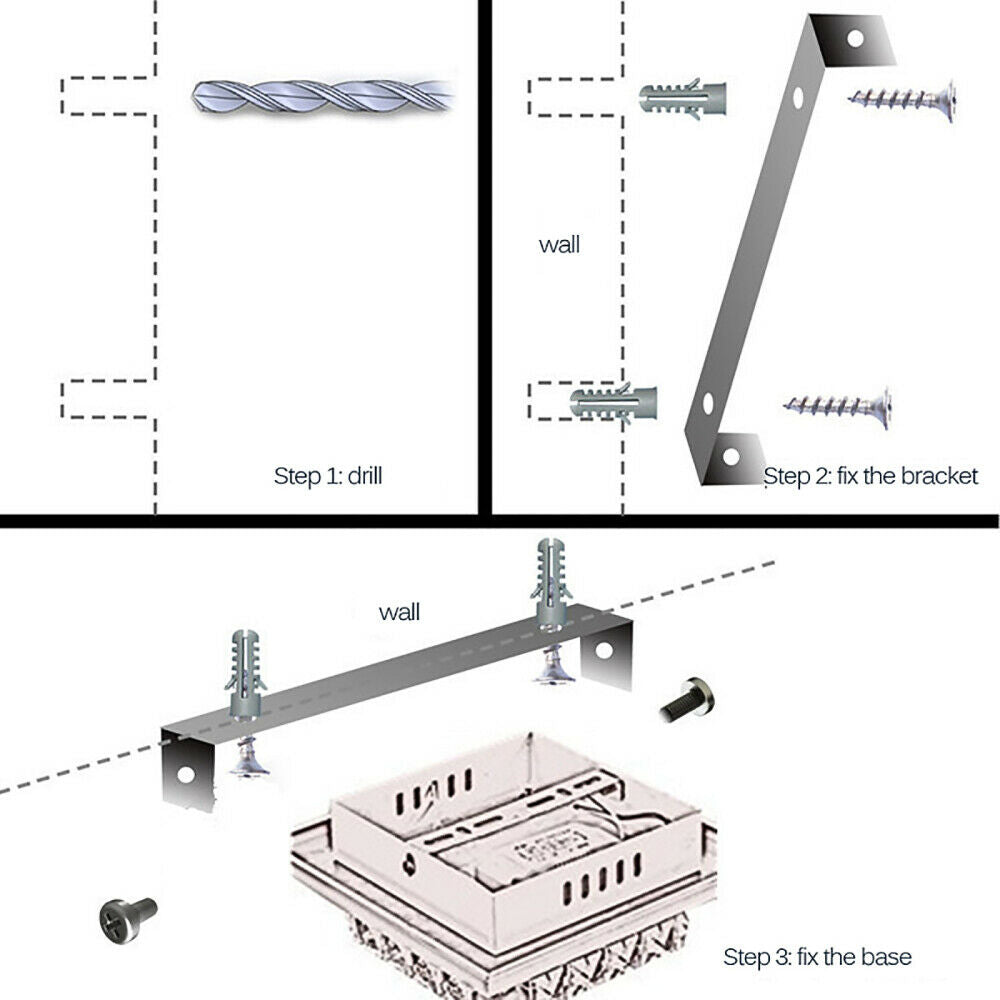 Step 1: drill

wall

Step 2: fix the bracket

wall

Step 3: fix the base