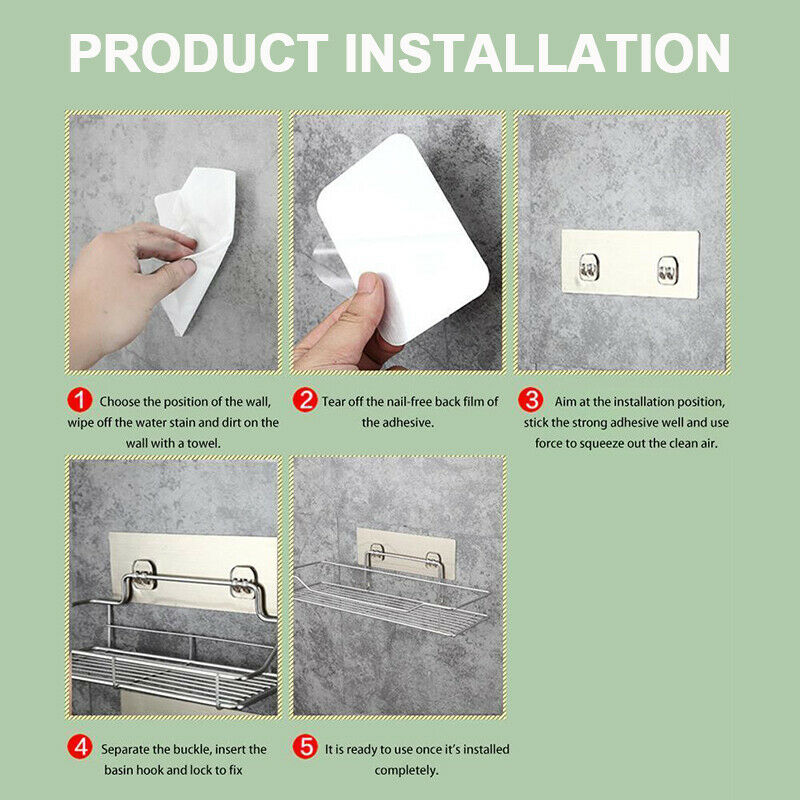 PRODUCT INSTALLATION

1 Choose the position of the wall, wipe off the water stain and dirt on the wall with a towel.

2 Tear off the nail-free back film of the adhesive.

3 Aim at the installation position, stick the strong adhesive well and use force to squeeze out the clean air.

4 Separate the buckle, insert the basin hook and lock to fix

5 It is ready to use once it's installed completely.