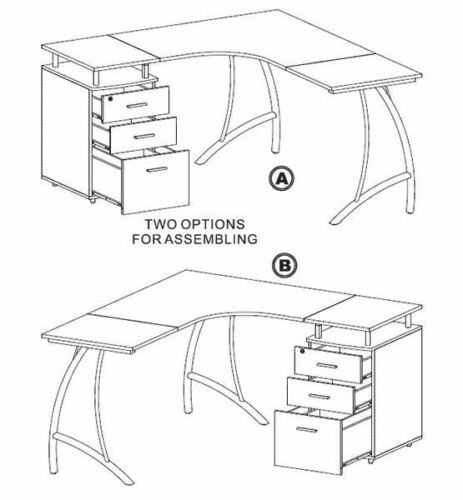 A

TWO OPTIONS FOR ASSEMBLING

B