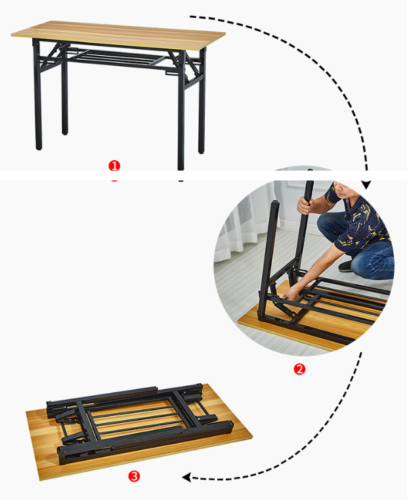 ❶

❷

❸