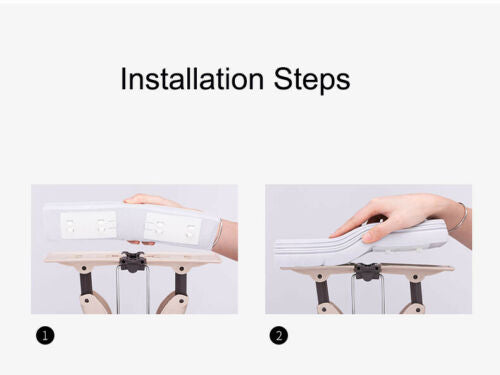 Installation Steps

1

2