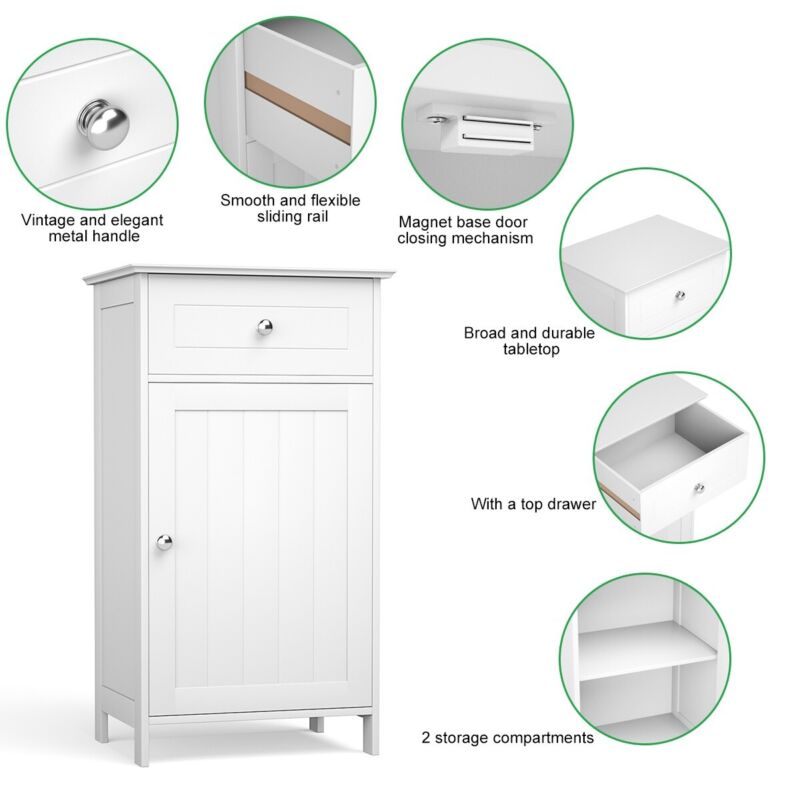 Vintage and elegant metal handle

Smooth and flexible sliding rail

Magnet base door closing mechanism

Broad and durable tabletop

With a top drawer

2 storage compartments