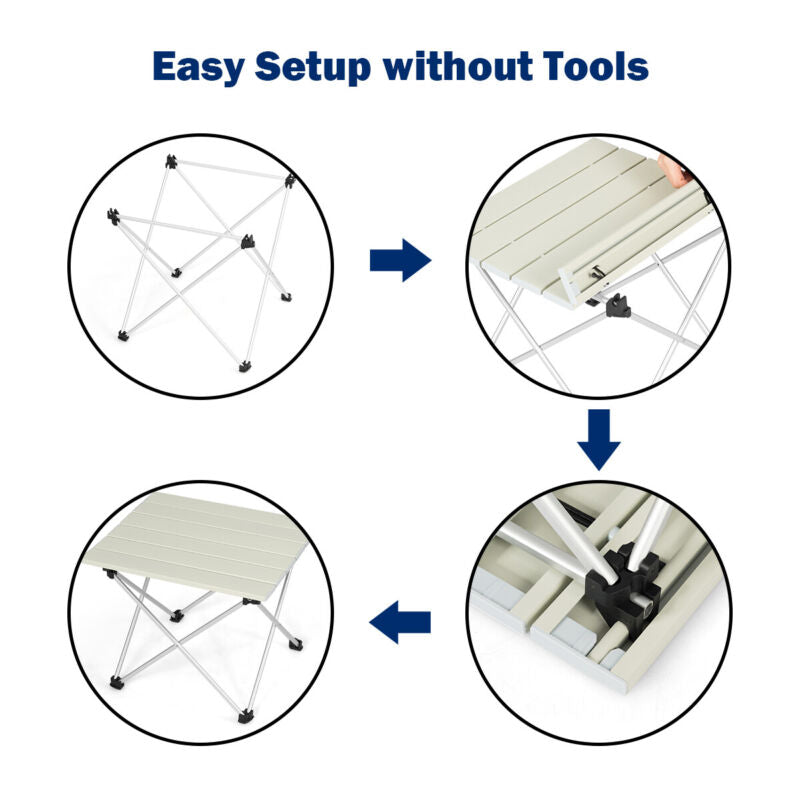 Easy Setup without Tools