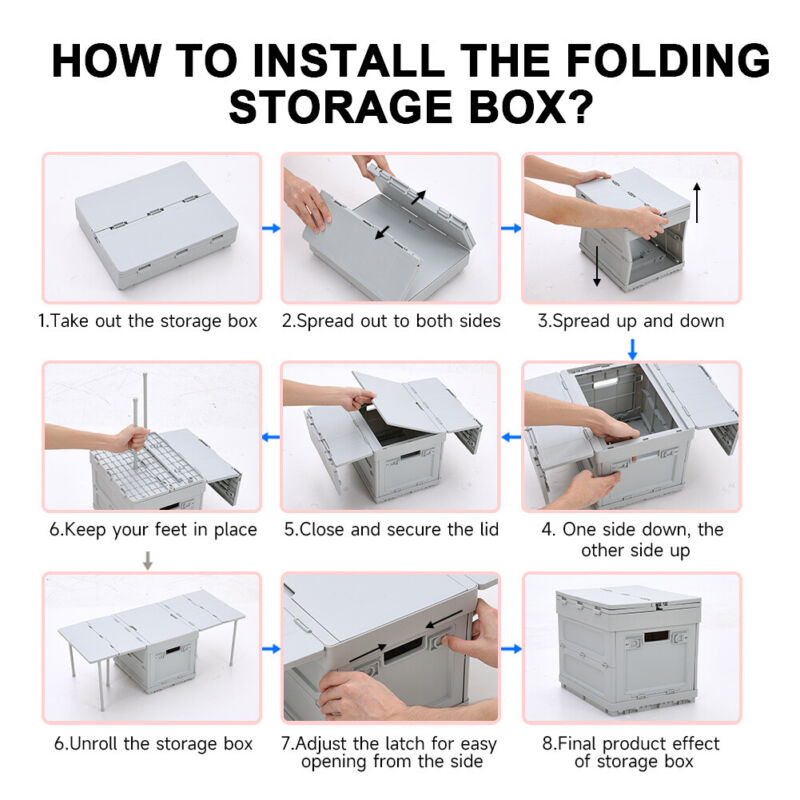 HOW TO INSTALL THE FOLDING STORAGE BOX?

1.Take out the storage box

2.Spread out to both sides

3.Spread up and down

6.Keep your feet in place

5.Close and secure the lid

4. One side down, the other side up

6.Unroll the storage box

7.Adjust the latch for easy opening from the side

8.Final product effect of storage box